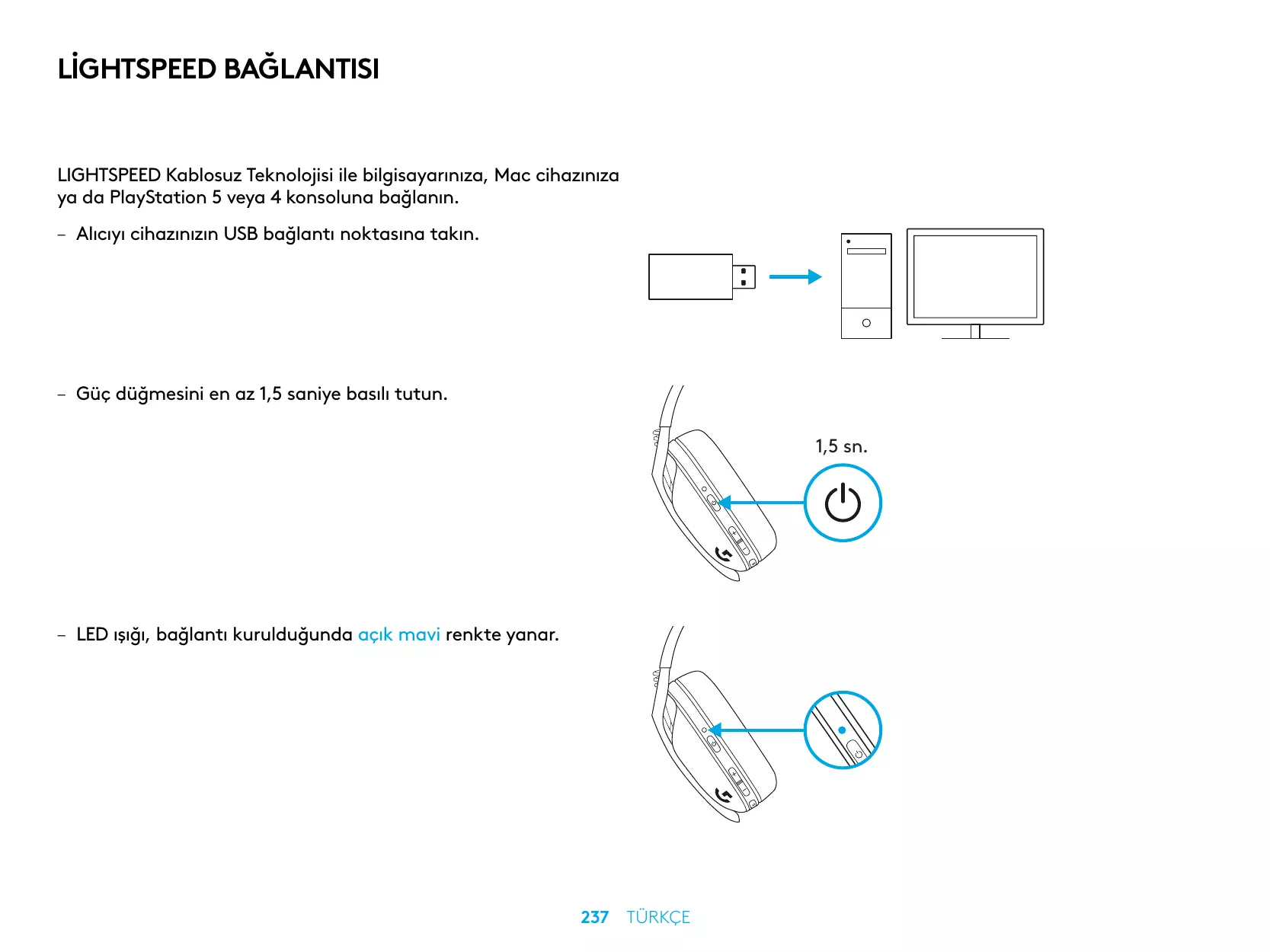 LİGHTSPEED BAĞLANTISI

LIGHTSPEED Kablosuz Teknolojisi ile bilgisayarınıza, Mac cihazınıza ya da PlayStation 5 veya 4 konsoluna bağlanın.

– Alıcıyı cihazınızın USB bağlantı noktasına takın.

– Güç düğmesini en az 1,5 saniye basılı tutun.

1,5 sn.

– LED ışığı, bağlantı kurulduğunda açık mavi renkte yanar.

237 TÜRKÇE