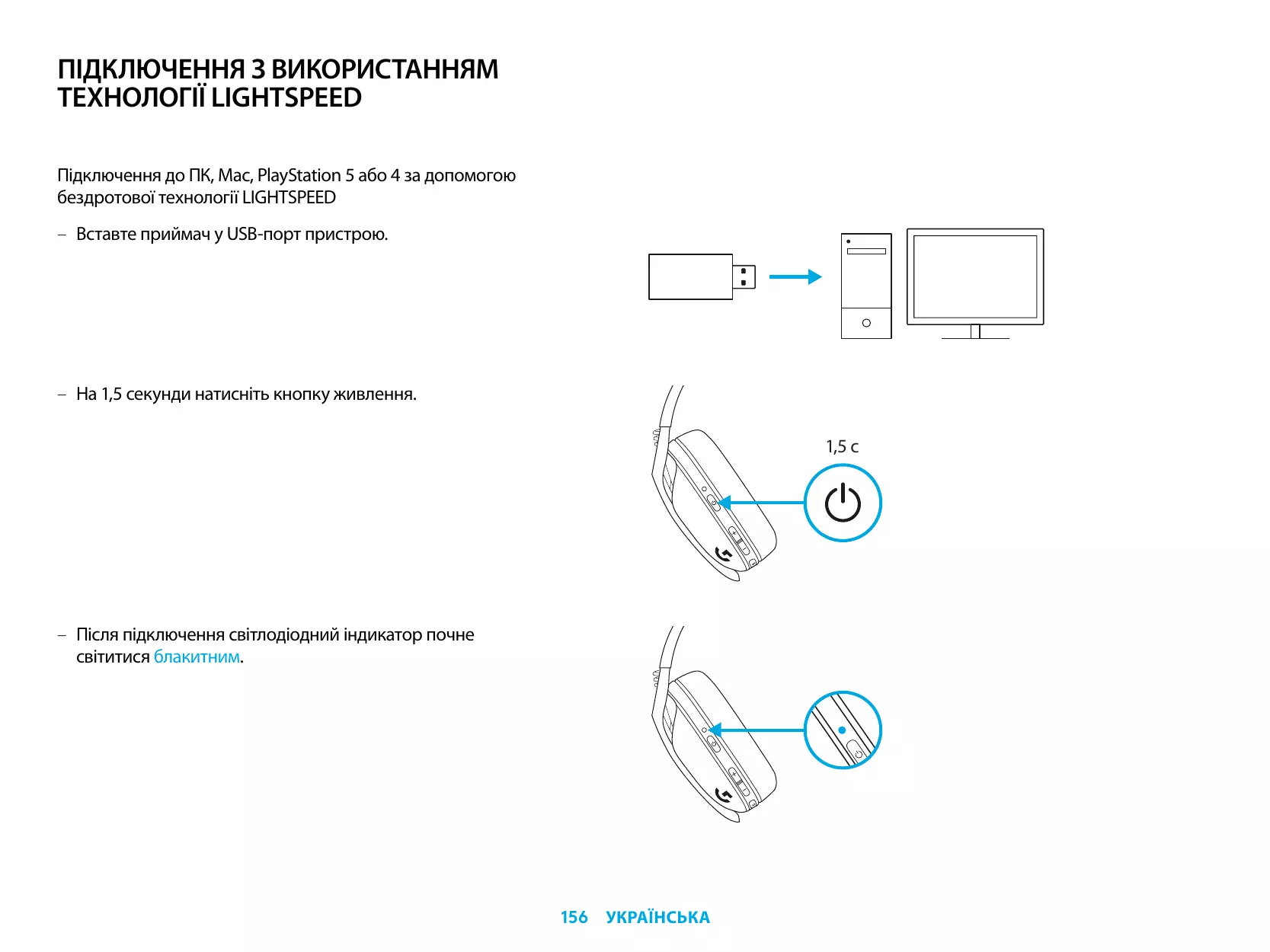 ПІДКЛЮЧЕННЯ З ВИКОРИСТАННЯМ ТЕХНОЛОГІЇ LIGHTSPEED

Підключення до ПК, Mac, PlayStation 5 або 4 за допомогою бездротової технології LIGHTSPEED

– Вставте приймач у USB-порт пристрою.

– На 1,5 секунди натисніть кнопку живлення.

1,5 с

– Після підключення світлодіодний індикатор почне світитися блакитним.

156 УКРАЇНСЬКА