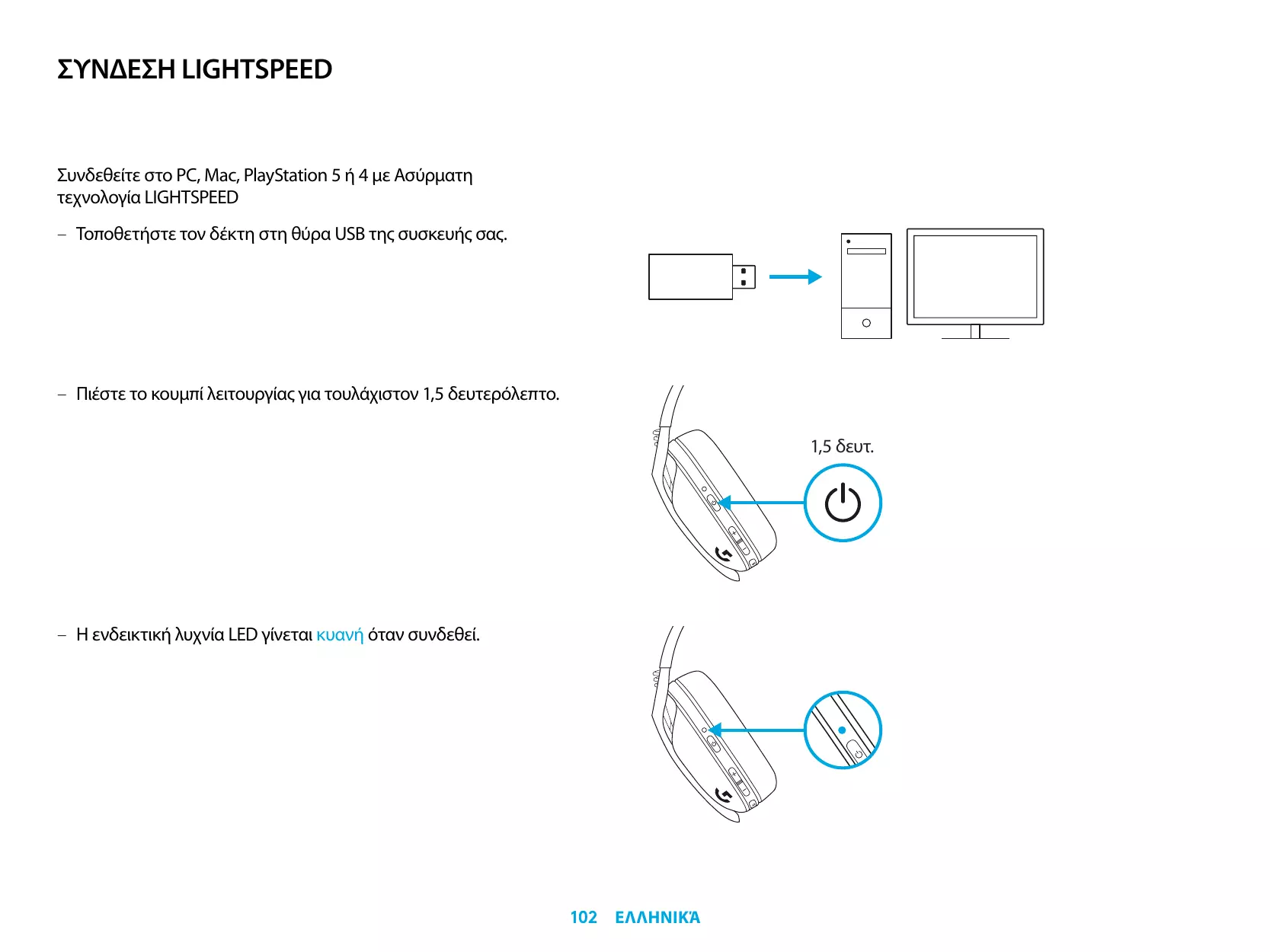 ΣΥΝΔΕΣΗ LIGHTSPEED

Συνδεθείτε στο PC, Mac, PlayStation 5 ή 4 με Ασύρματη τεχνολογία LIGHTSPEED

– Τοποθετήστε τον δέκτη στη θύρα USB της συσκευής σας.

– Πιέστε το κουμπί λειτουργίας για τουλάχιστον 1,5 δευτερόλεπτο.

1,5 δευτ.

– Η ενδεικτική λυχνία LED γίνεται κυανή όταν συνδεθεί.

102 ΕΛΛΗΝΙΚΆ