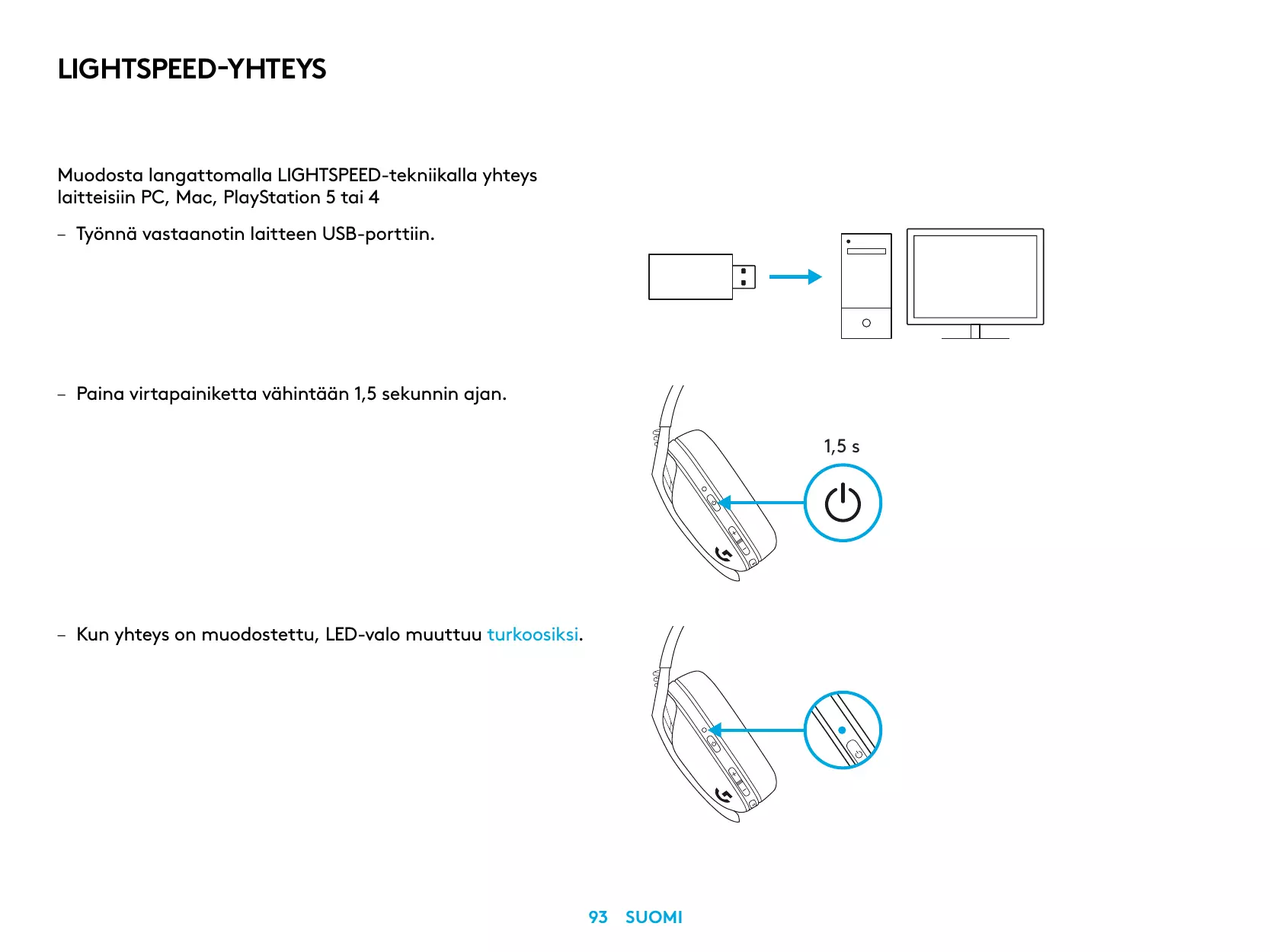 LIGHTSPEED-YHTEYS

Muodosta langattomalla LIGHTSPEED-tekniikalla yhteys laitteisiin PC, Mac, PlayStation 5 tai 4

– Työnnä vastaanotin laitteen USB-porttiin.

– Paina virtapainiketta vähintään 1,5 sekunnin ajan.

1,5 s

– Kun yhteys on muodostettu, LED-valo muuttuu turkoosiksi.

93 SUOMI