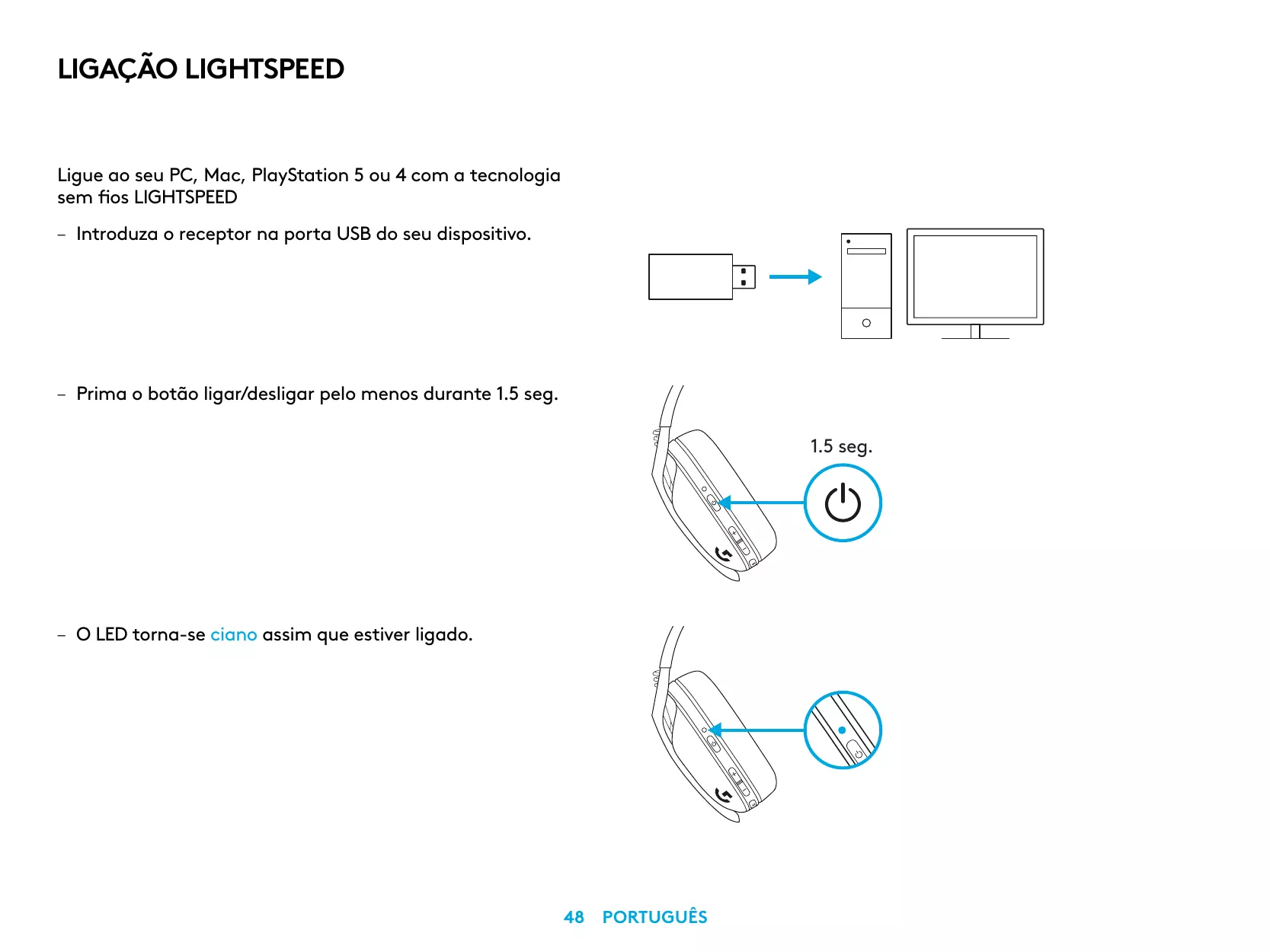 LIGAÇÃO LIGHTSPEED

Ligue ao seu PC, Mac, PlayStation 5 ou 4 com a tecnologia sem fios LIGHTSPEED

– Introduza o receptor na porta USB do seu dispositivo.

– Prima o botão ligar/desligar pelo menos durante 1.5 seg.

1.5 seg.

– O LED torna-se ciano assim que estiver ligado.

48 PORTUGUÊS