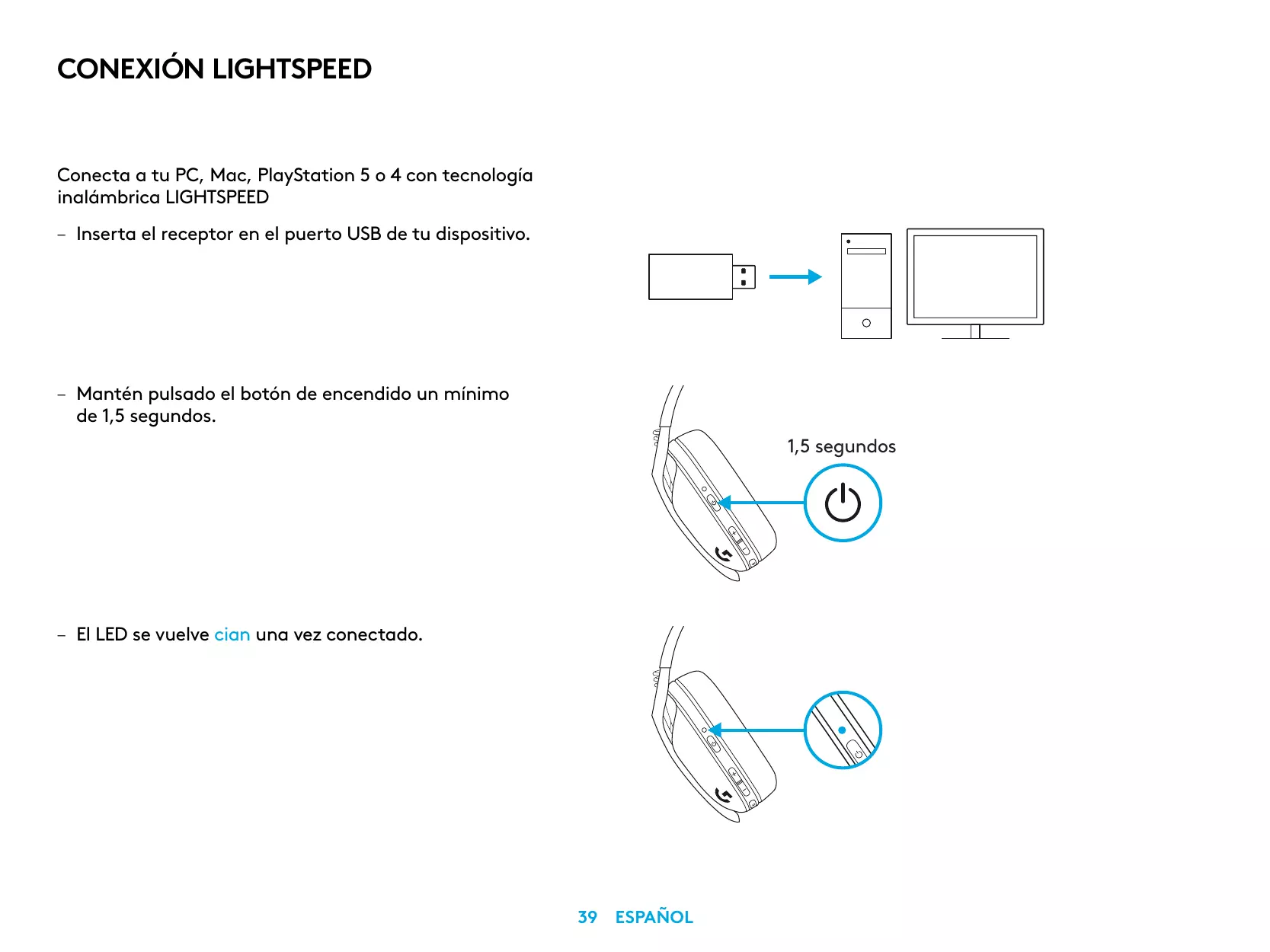 CONEXIÓN LIGHTSPEED

Conecta a tu PC, Mac, PlayStation 5 o 4 con tecnología inalámbrica LIGHTSPEED

– Inserta el receptor en el puerto USB de tu dispositivo.

– Mantén pulsado el botón de encendido un mínimo de 1,5 segundos.

1,5 segundos

– El LED se vuelve cian una vez conectado.

39 ESPAÑOL