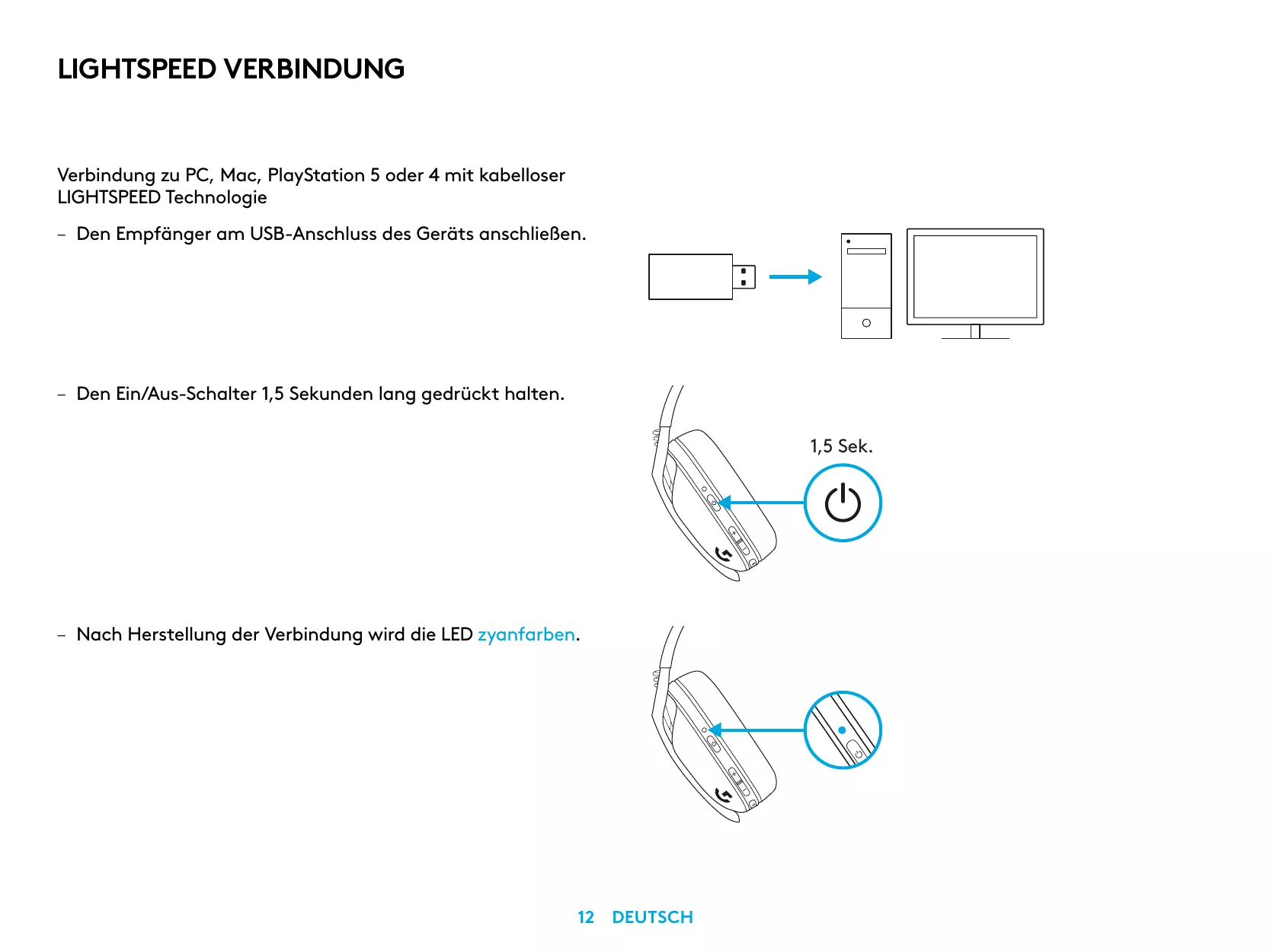 LIGHTSPEED VERBINDUNG

Verbindung zu PC, Mac, PlayStation 5 oder 4 mit kabelloser LIGHTSPEED Technologie

– Den Empfänger am USB-Anschluss des Geräts anschließen.

– Den Ein/Aus-Schalter 1,5 Sekunden lang gedrückt halten.

1,5 Sek.

– Nach Herstellung der Verbindung wird die LED zyanfarben.

12 DEUTSCH