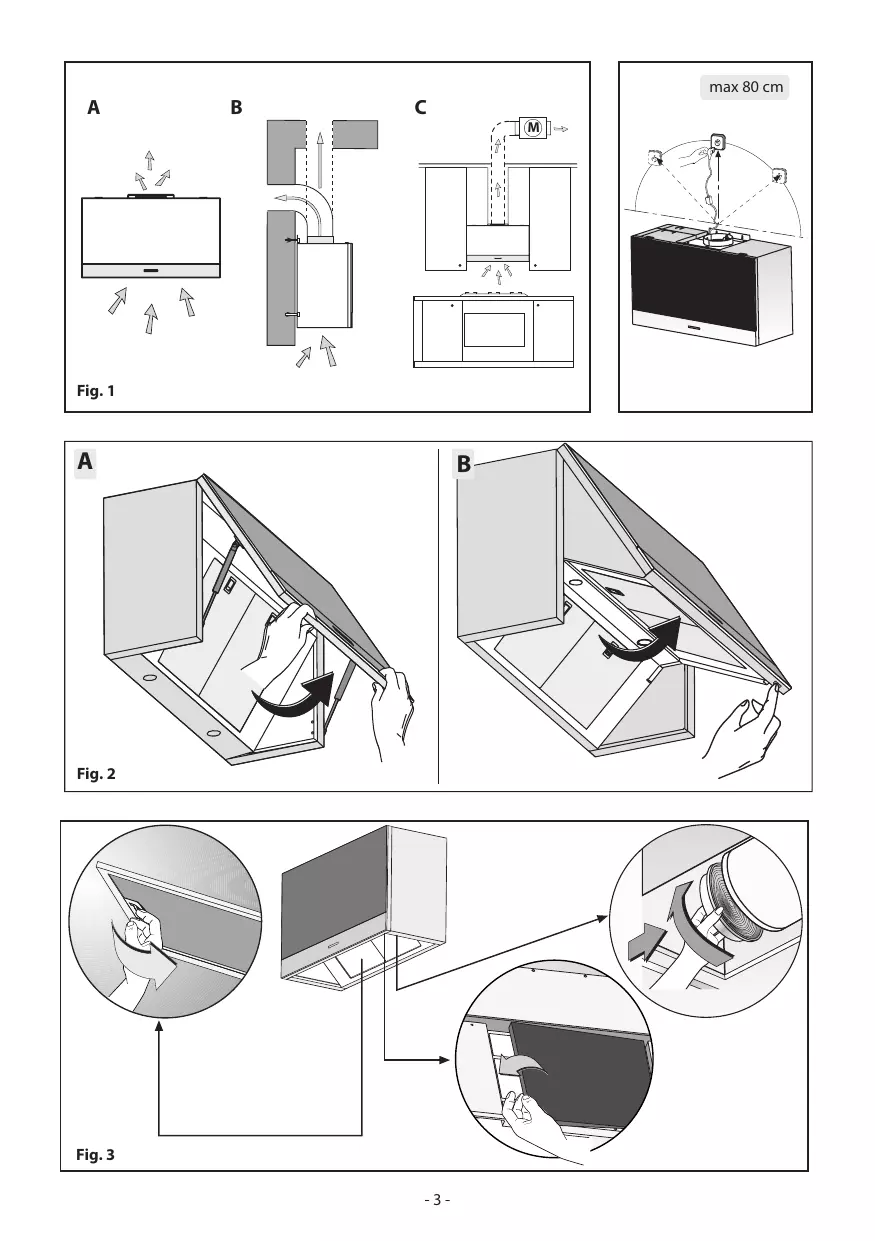 A

B

C

M

Fig. 1

max 80 cm

A

B

Fig. 2

Fig. 3

- 3 -