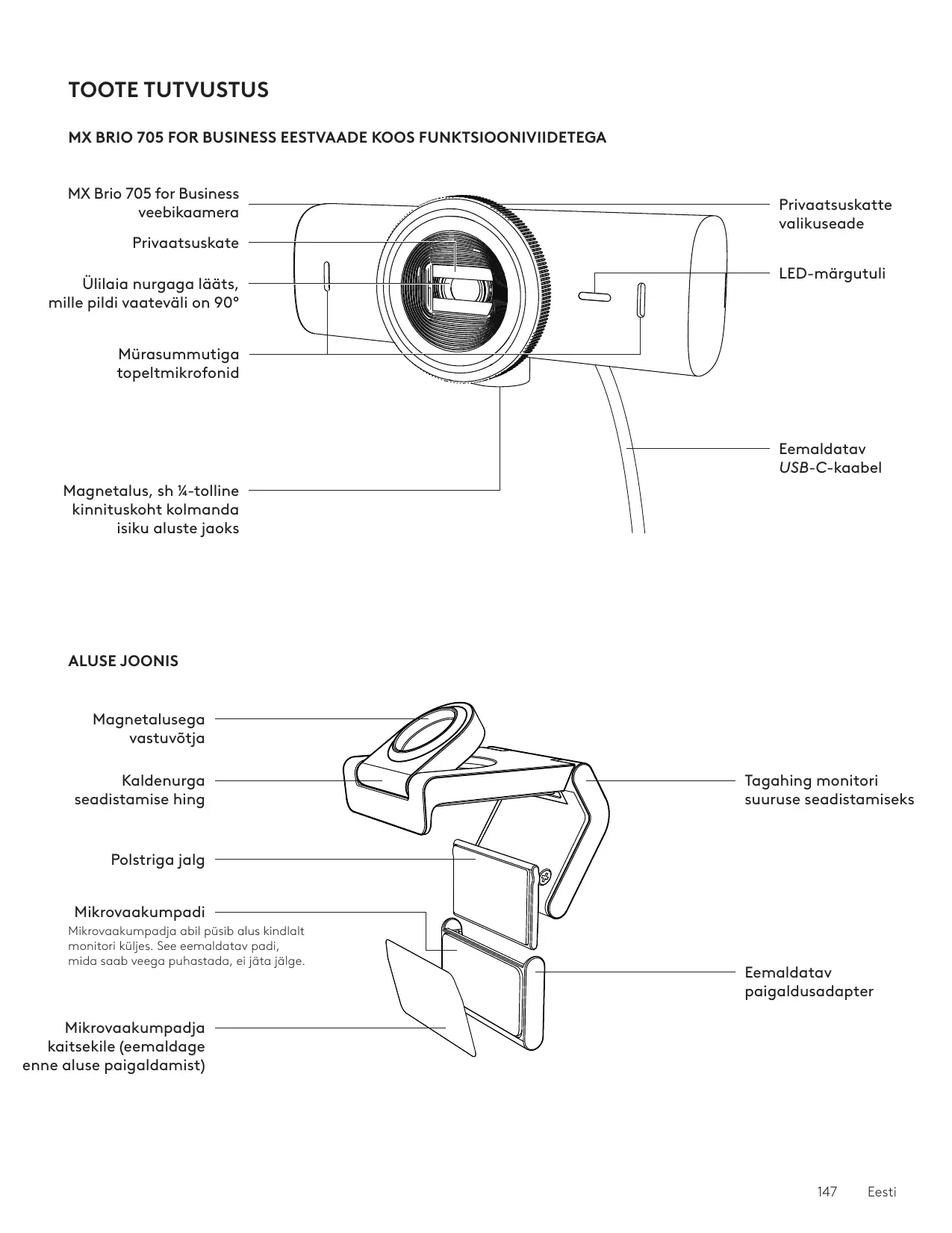 TOOTE TUTVUSTUS

MX BRIO 705 FOR BUSINESS EESTVAADE KOOS FUNKTSIOONIVIIDETEGA

MX Brio 705 for Business veebikaamera

Privaatsuskate

Ülilaia nurgaga lääts, mille pildi vaateväli on 90°

Mürasummutiga topeltmikrofonid

Magnetalus, sh ¼-tolline kinnituskoht kolmanda isiku aluste jaoks

Privaatsuskatte valikuseade

LED-märgutuli

Eemaldatav USB-C-kaabel

ALUSE JOONIS

Magnetalusega vastuvõtja

Kaldenurga seadistamise hing

Polstriga jalg

Mikrovaakumpadi
Mikrovaakumpadja abil püsib alus kindlalt monitori küljes. See eemaldatav padi, mida saab veega puhastada, ei jäta jälge.

Mikrovaakumpadja kaitsekile (eemaldage enne aluse paigaldamist)

Tagahing monitori suuruse seadistamiseks

Eemaldatav paigaldusadapter

147 Eesti