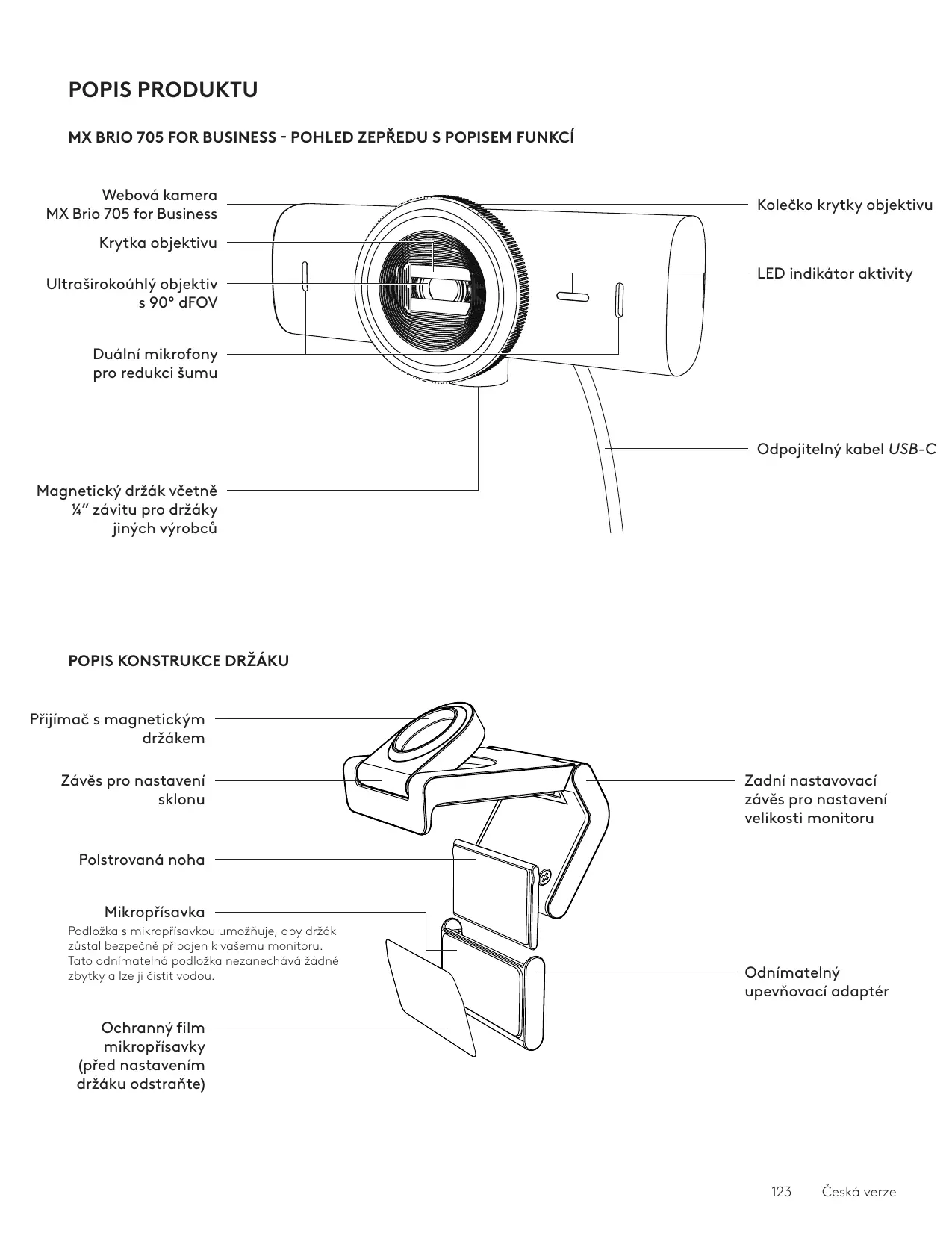 POPIS PRODUKTU

MX BRIO 705 FOR BUSINESS - POHLED ZEPŘEDU S POPISEM FUNKCÍ

Webová kamera MX Brio 705 for Business

Krytka objektivu

Ultraširokoúhlý objektiv s 90° dFOV

Duální mikrofony pro redukci šumu

Magnetický držák včetně ¼" závitu pro držáky jiných výrobců

Kolečko krytky objektivu

LED indikátor aktivity

Odpojitelný kabel USB-C

POPIS KONSTRUKCE DRŽÁKU

Přijímač s magnetickým držákem

Závěs pro nastavení sklonu

Polstrovaná noha

Mikropřísavka
Podložka s mikropřísavkou umožňuje, aby držák zůstal bezpečně připojen k vašemu monitoru. Tato odnímatelná podložka nezanechává žádné zbytky a lze ji čistit vodou.

Ochranný film mikropřísavky (před nastavením držáku odstraňte)

Zadní nastavovací závěs pro nastavení velikosti monitoru

Odnímatelný upevňovací adaptér

123 Česká verze