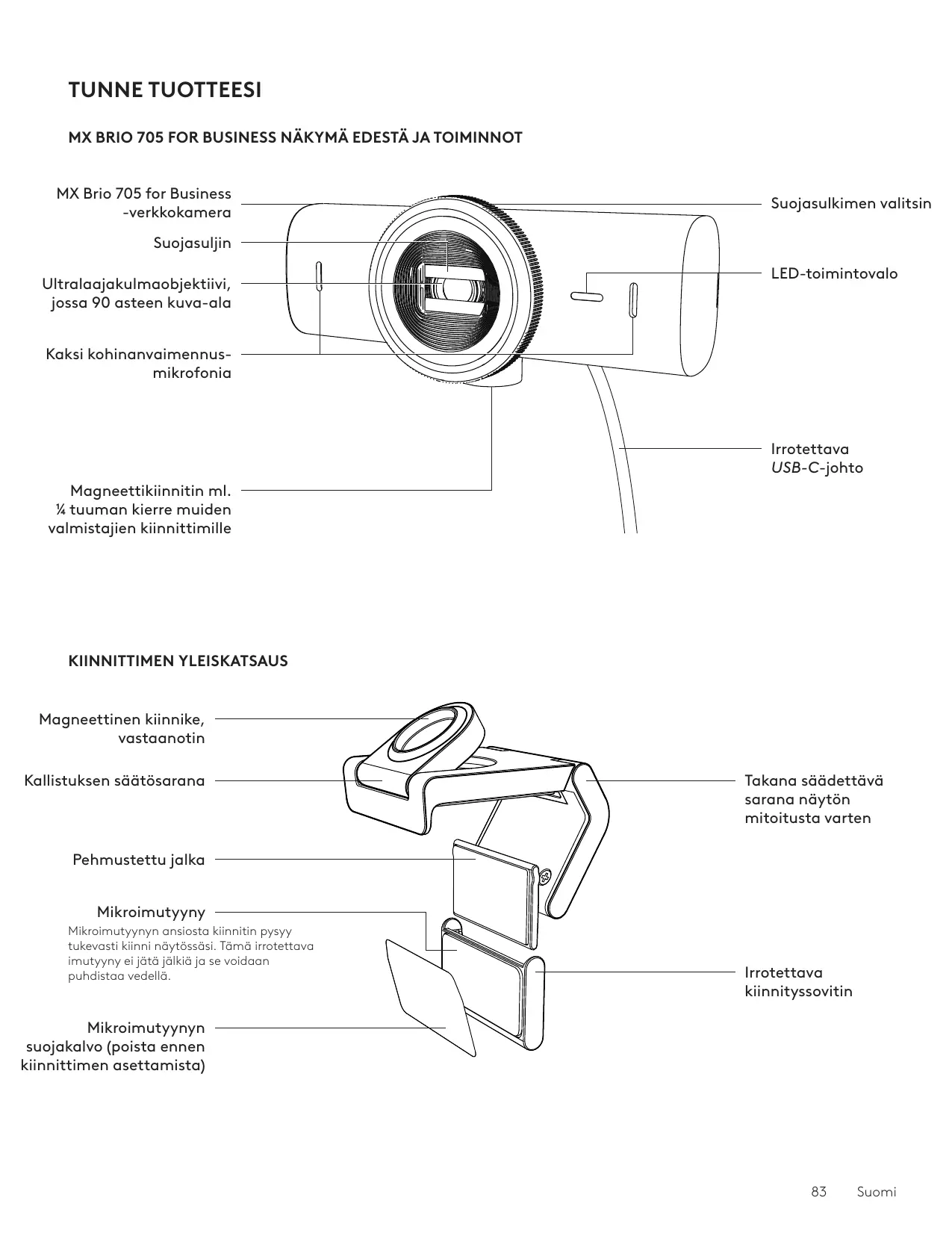 TUNNE TUOTTEESI

MX BRIO 705 FOR BUSINESS NÄKYMÄ EDESTÄ JA TOIMINNOT

MX Brio 705 for Business -verkkokamera

Suojasuljin

Ultralaajakulmaobjektiivi, jossa 90 asteen kuva-ala

Kaksi kohinanvaimennus-mikrofonia

Magneettikiinnitin ml. ¼ tuuman kierre muiden valmistajien kiinnittimille

Suojasulkimen valitsin

LED-toimintovalo

Irrotettava USB-C-johto

KIINNITTIMEN YLEISKATSAUS

Magneettinen kiinnike, vastaanotin

Kallistuksen säätösarana

Pehmustettu jalka

Mikroimutyyny
Mikroimutyynyn ansiosta kiinnitin pysyy tukevasti kiinni näytössäsi. Tämä irrotettava imutyyny ei jätä jälkiä ja se voidaan puhdistaa vedellä.

Mikroimutyynyn suojakalvo (poista ennen kiinnittimen asettamista)

Takana säädettävä sarana näytön mitoitusta varten

Irrotettava kiinnityssovitin

83 Suomi