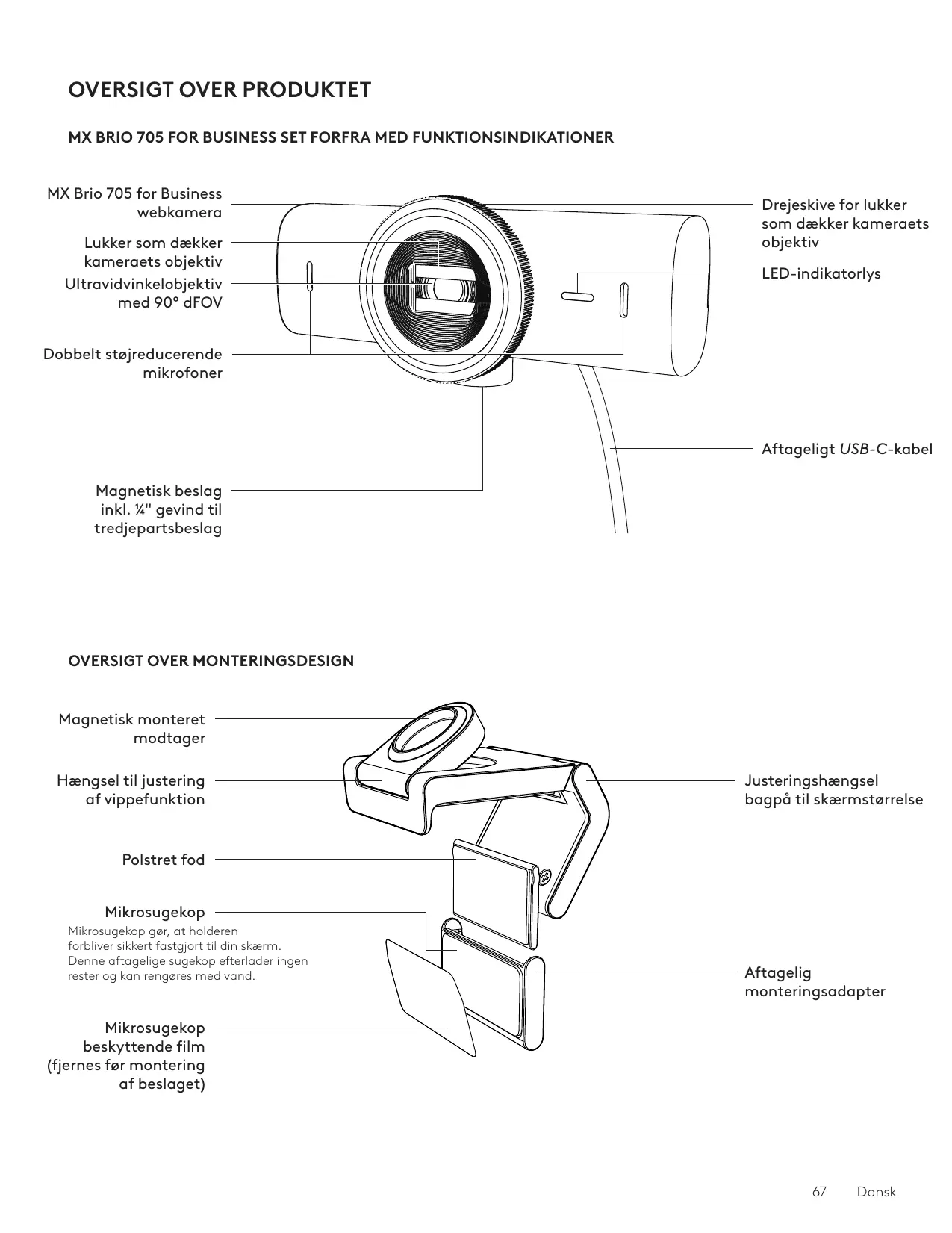 OVERSIGT OVER PRODUKTET

MX BRIO 705 FOR BUSINESS SET FORFRA MED FUNKTIONSINDIKATIONER

MX Brio 705 for Business webkamera

Lukker som dækker kameraets objektiv

Ultravidvinkelobjektiv med 90° dFOV

Dobbelt støjreducerende mikrofoner

Magnetisk beslag inkl. ¼" gevind til tredjepartsbeslag

Drejeskive for lukker som dækker kameraets objektiv

LED-indikatorlys

Aftageligt USB-C-kabel

OVERSIGT OVER MONTERINGSDESIGN

Magnetisk monteret modtager

Hængsel til justering af vippefunktion

Polstret fod

Mikrosugekop

Mikrosugekop gør, at holderen forbliver sikkert fastgjort til din skærm. Denne aftagelige sugekop efterlader ingen rester og kan rengøres med vand.

Mikrosugekop beskyttende film (fjernes før montering af beslaget)

Justeringshængsel bagpå til skærmstørrelse

Aftagelig monteringsadapter

67 Dansk