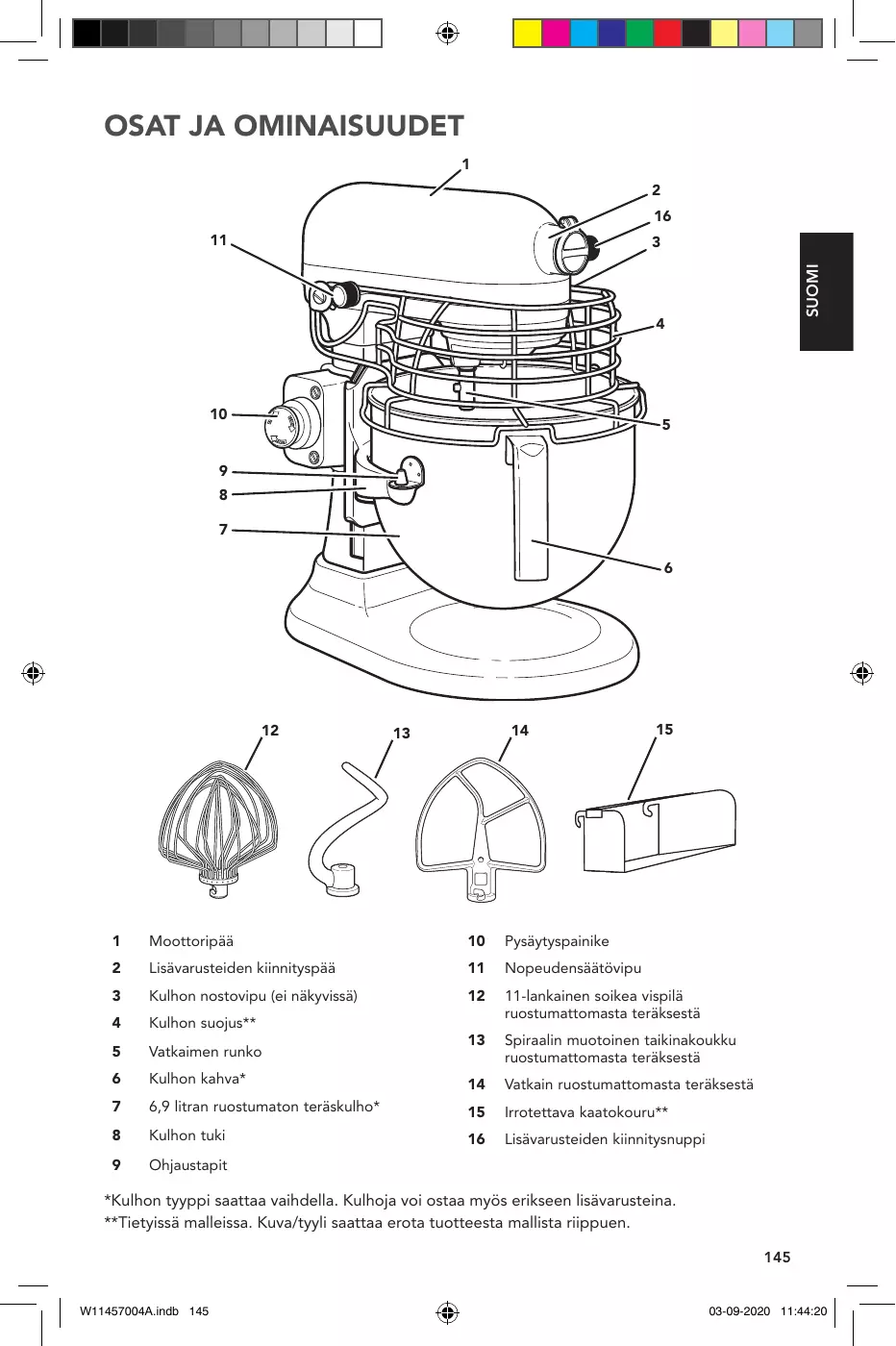 OSAT JA OMINAISUUDET

SUOMI

1
2
16
3
11
4
10
5
9
8
7
6

12
13
14
15

1 Moottoripää
2 Lisävarusteiden kiinnityspää
3 Kulhon nostovipu (ei näkyvissä)
4 Kulhon suojus**
5 Vatkaimen runko
6 Kulhon kahva*
7 6,9 litran ruostumaton teräskulho*
8 Kulhon tuki
9 Ohjaustapit

10 Pysäytyspainike
11 Nopeudensäätövipu
12 11-lankainen soikea vispilä ruostumattomasta teräksestä
13 Spiraalin muotoinen taikinakoukku ruostumattomasta teräksestä
14 Vatkain ruostumattomasta teräksestä
15 Irrotettava kaatokouru**
16 Lisävarusteiden kiinnitysnuppi

*Kulhon tyyppi saattaa vaihdella. Kulhoja voi ostaa myös erikseen lisävarusteina.
**Tietyissä malleissa. Kuva/tyyli saattaa erota tuotteesta mallista riippuen.

145

W11457004A.indb 145 03-09-2020 11:44:20