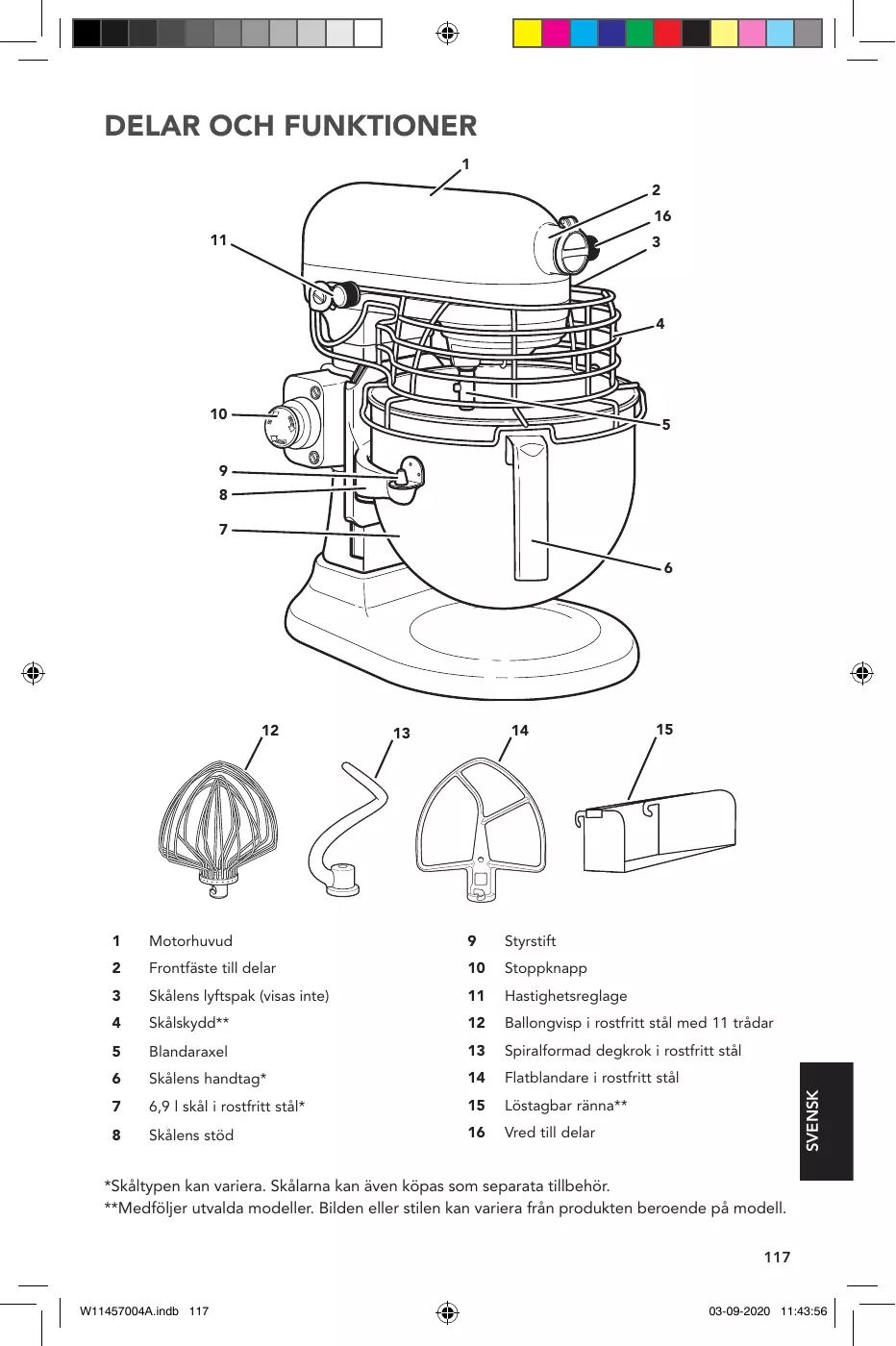 DELAR OCH FUNKTIONER

1
2
16
3
11
4
10
5
9
8
7
6

12
13
14
15

1 Motorhuvud
2 Frontfäste till delar
3 Skålens lyftspak (visas inte)
4 Skålskydd**
5 Blandaraxel
6 Skålens handtag*
7 6,9 l skål i rostfritt stål*
8 Skålens stöd

9 Styrstift
10 Stoppknapp
11 Hastighetsreglage
12 Ballongvisp i rostfritt stål med 11 trådar
13 Spiralformad degkrok i rostfritt stål
14 Flatblandare i rostfritt stål
15 Löstagbar ränna**
16 Vred till delar

SVENSK

*Skåltypen kan variera. Skålarna kan även köpas som separata tillbehör.
**Medföljer utvalda modeller. Bilden eller stilen kan variera från produkten beroende på modell.

117

W11457004A.indb 117

03-09-2020 11:43:56