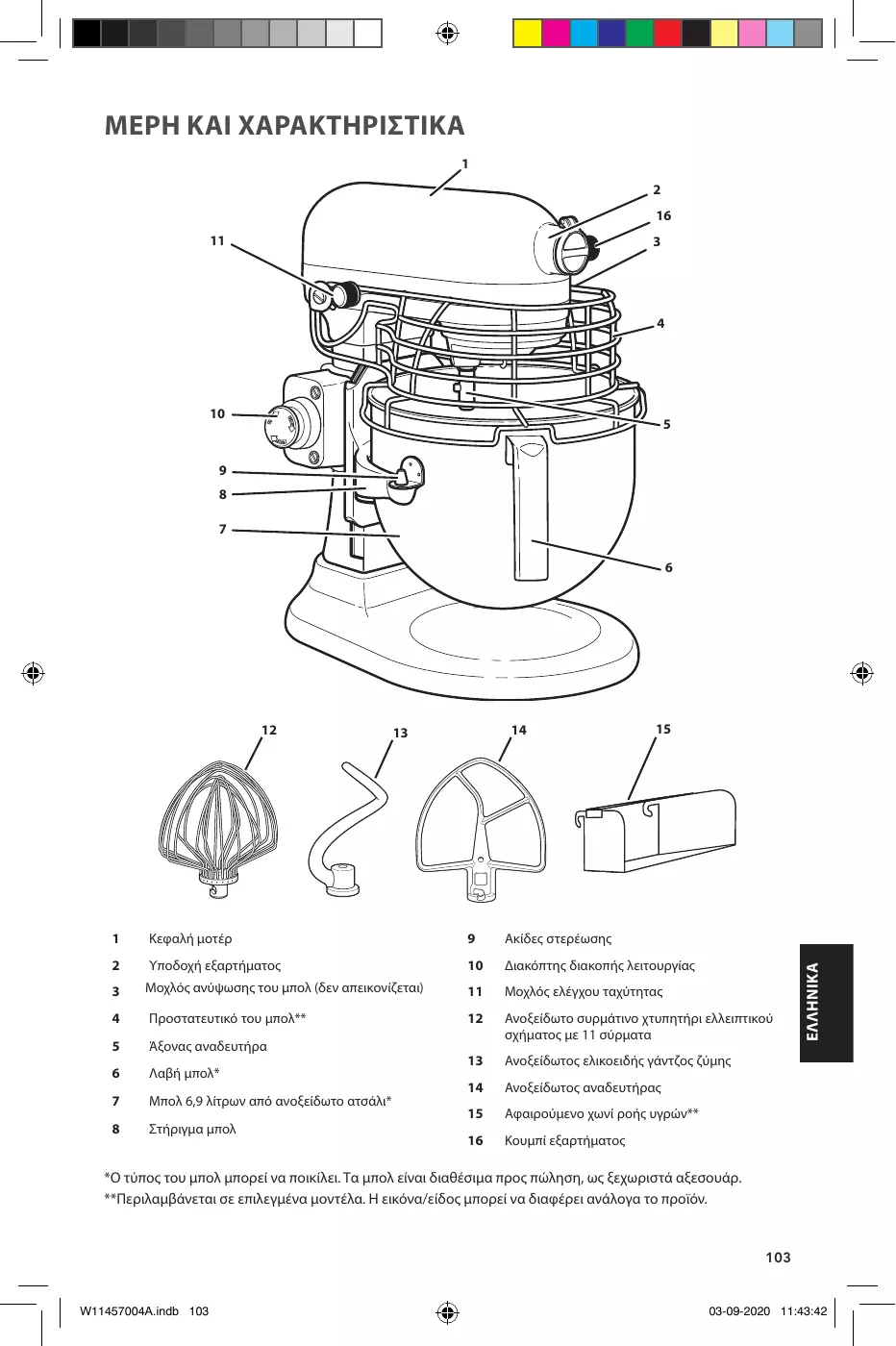 ΜΕΡΗ ΚΑΙ ΧΑΡΑΚΤΗΡΙΣΤΙΚΑ

1
2
16
3
11
4
10
5
9
8
7
6

12
13
14
15

1 Κεφαλή μοτέρ
2 Υποδοχή εξαρτήματος
3 Μοχλός ανύψωσης του μπολ (δεν απεικονίζεται)
4 Προστατευτικό του μπολ**
5 Άξονας αναδευτήρα
6 Λαβή μπολ*
7 Μπολ 6,9 λίτρων από ανοξείδωτο ατσάλι*
8 Στήριγμα μπολ
9 Ακίδες στερέωσης
10 Διακόπτης διακοπής λειτουργίας
11 Μοχλός ελέγχου ταχύτητας
12 Ανοξείδωτο συρμάτινο χτυπητήρι ελλειπτικού σχήματος με 11 σύρματα
13 Ανοξείδωτος ελικοειδής γάντζος ζύμης
14 Ανοξείδωτος αναδευτήρας
15 Αφαιρούμενο χωνί ροής υγρών**
16 Κουμπί εξαρτήματος

ΕΛΛΗΝΙΚΑ

*Ο τύπος του μπολ μπορεί να ποικίλει. Τα μπολ είναι διαθέσιμα προς πώληση, ως ξεχωριστά αξεσουάρ.
**Περιλαμβάνεται σε επιλεγμένα μοντέλα. Η εικόνα/είδος μπορεί να διαφέρει ανάλογα το προϊόν.

103

W11457004A.indb 103
03-09-2020 11:43:42