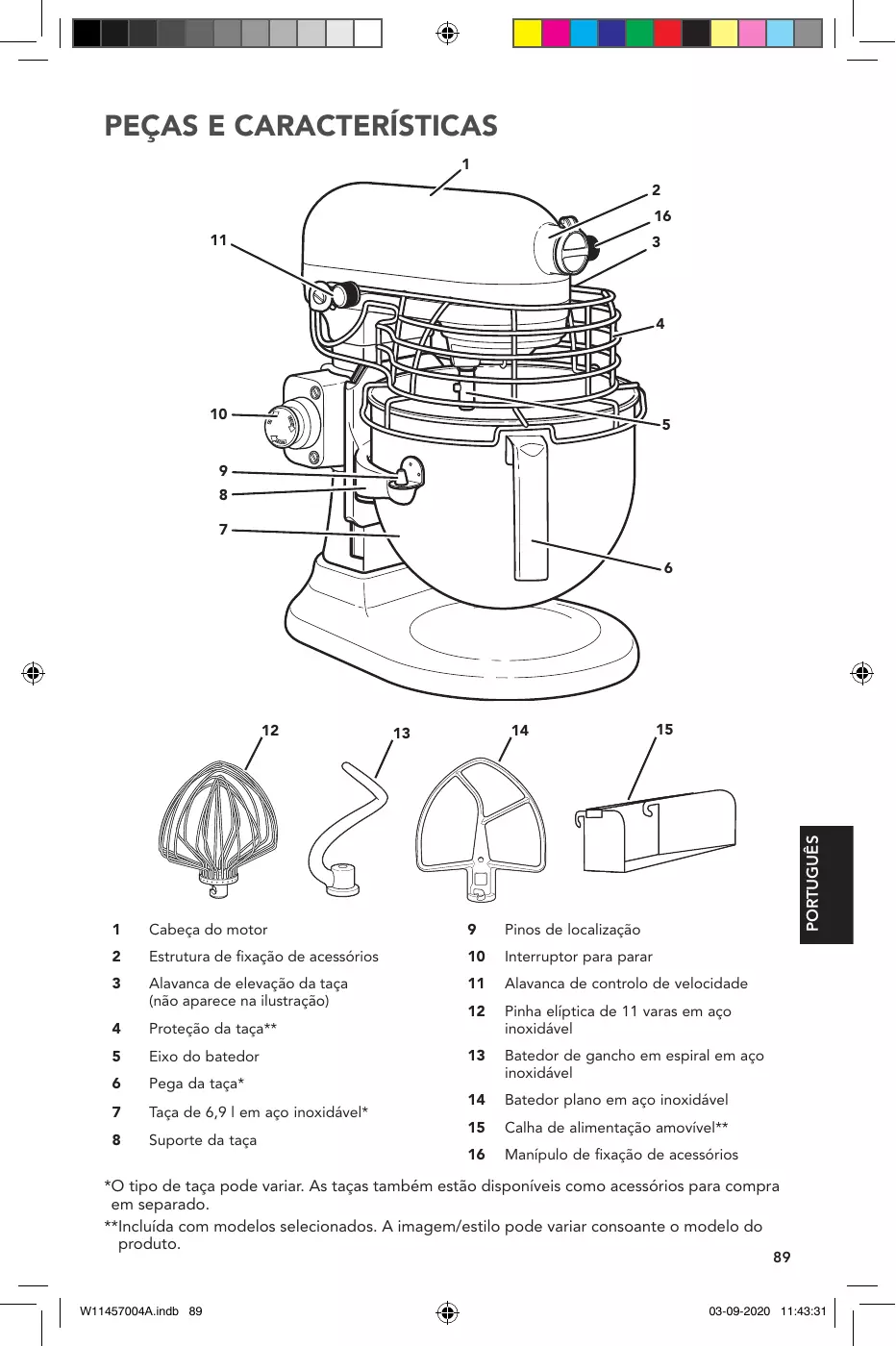 PEÇAS E CARACTERÍSTICAS

1
2
16
3
11
4
10
5
9
8
7
6

12
13
14
15

PORTUGUÊS

1 Cabeça do motor
2 Estrutura de fixação de acessórios
3 Alavanca de elevação da taça (não aparece na ilustração)
4 Proteção da taça**
5 Eixo do batedor
6 Pega da taça*
7 Taça de 6,9 l em aço inoxidável*
8 Suporte da taça

9 Pinos de localização
10 Interruptor para parar
11 Alavanca de controlo de velocidade
12 Pinha elíptica de 11 varas em aço inoxidável
13 Batedor de gancho em espiral em aço inoxidável
14 Batedor plano em aço inoxidável
15 Calha de alimentação amovível**
16 Manípulo de fixação de acessórios

*O tipo de taça pode variar. As taças também estão disponíveis como acessórios para compra em separado.

**Incluída com modelos selecionados. A imagem/estilo pode variar consoante o modelo do produto.

89

W11457004A.indb 89 03-09-2020 11:43:31