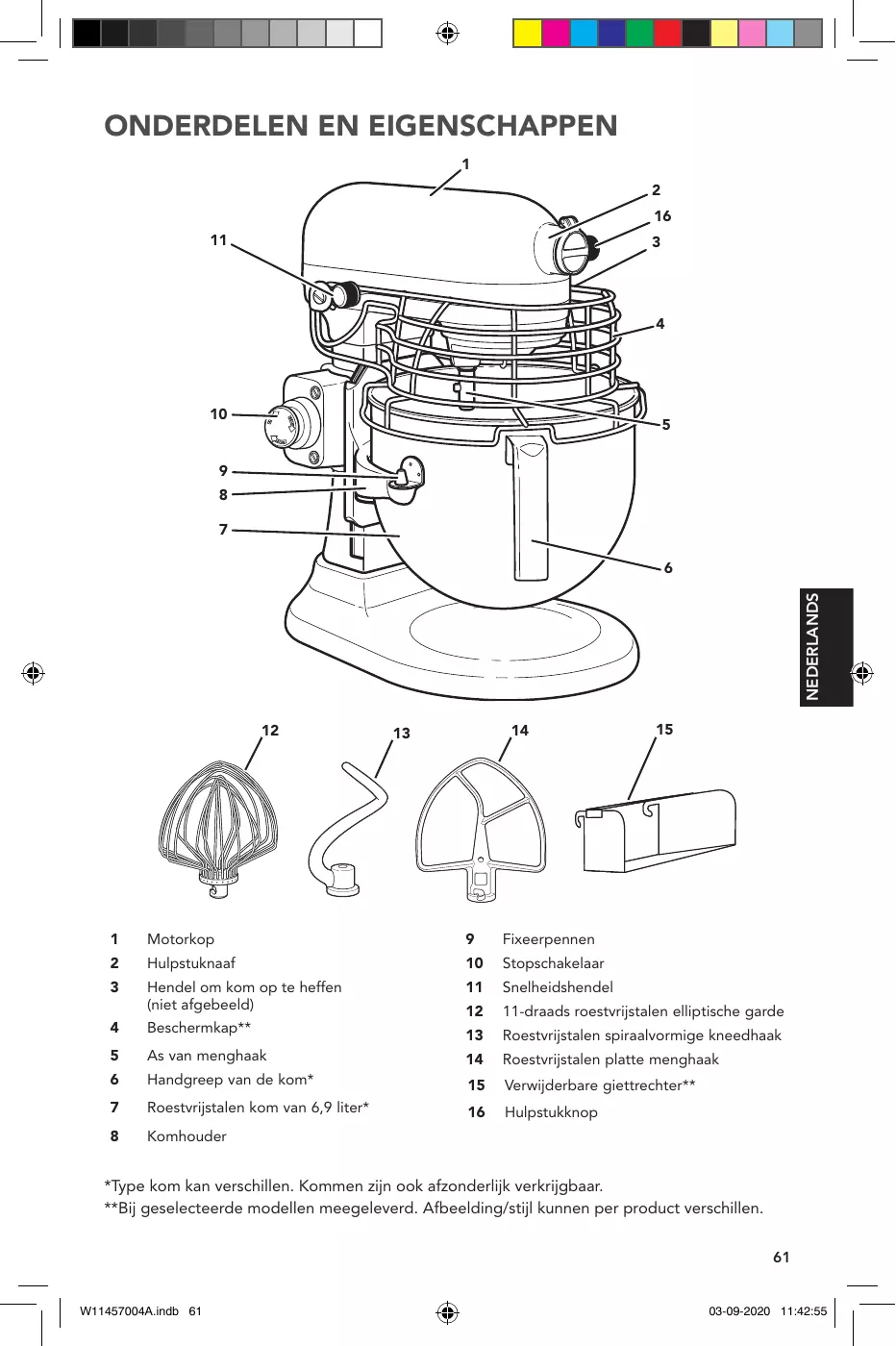 ONDERDELEN EN EIGENSCHAPPEN

1
2
16
3
11
4
10
5
9
8
7
6

NEDERLANDS

12
13
14
15

1 Motorkop
2 Hulpstuknaaf
3 Hendel om kom op te heffen (niet afgebeeld)
4 Beschermkap**
5 As van menghaak
6 Handgreep van de kom*
7 Roestvrijstalen kom van 6,9 liter*
8 Komhouder

9 Fixeerpennen
10 Stopschakelaar
11 Snelheidshendel
12 11-draads roestvrijstalen elliptische garde
13 Roestvrijstalen spiraalvormige kneedhaak
14 Roestvrijstalen platte menghaak
15 Verwijderbare giettrechter**
16 Hulpstukknop

*Type kom kan verschillen. Kommen zijn ook afzonderlijk verkrijgbaar.
**Bij geselecteerde modellen meegeleverd. Afbeelding/stijl kunnen per product verschillen.

61

W11457004A.indb 61
03-09-2020 11:42:55