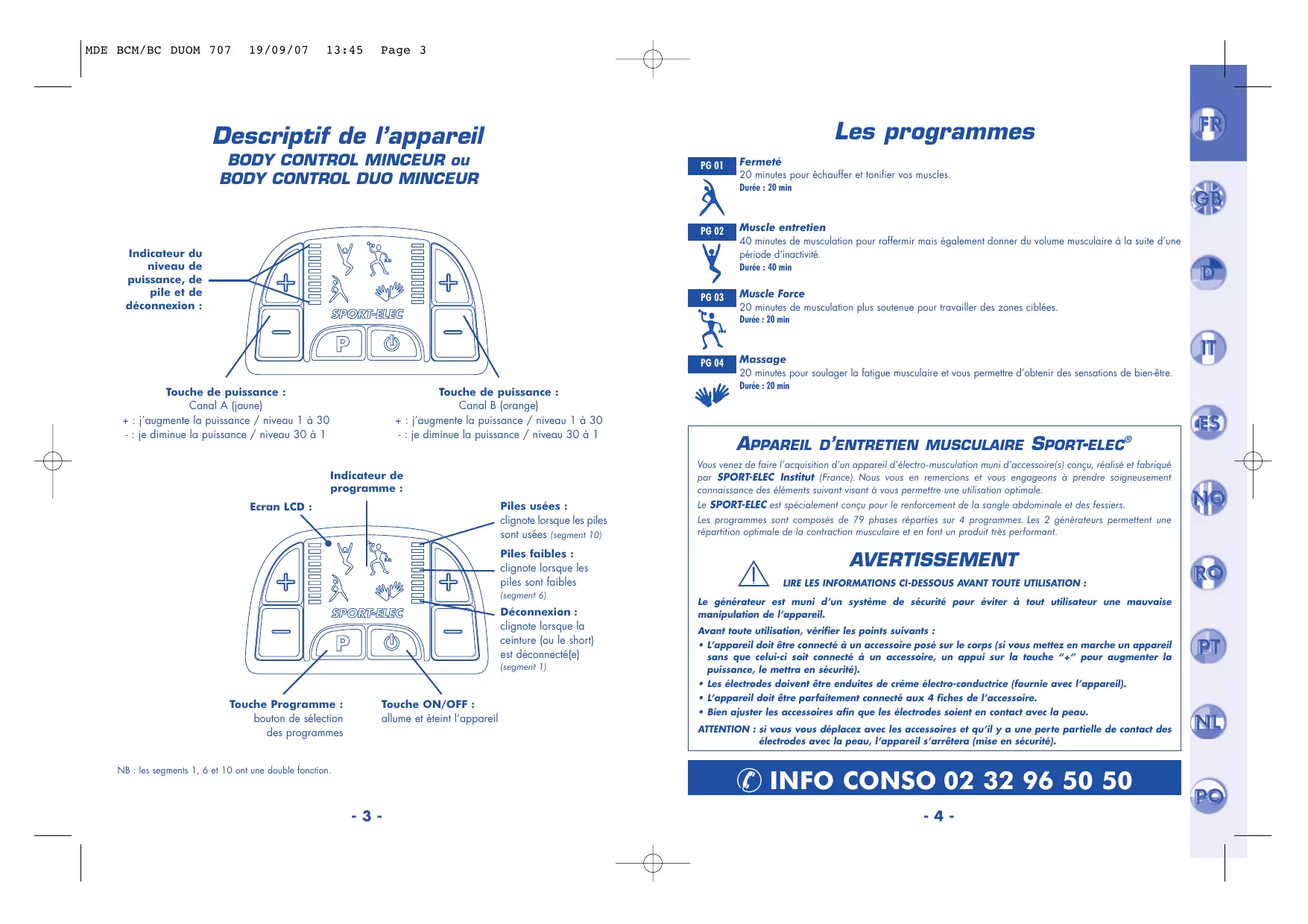 MDE BCM/BC DUOM 707 19/09/07 13:45 Page 3

Descriptif de l'appareil
BODY CONTROL MINCEUR ou
BODY CONTROL DUO MINCEUR

Indicateur du niveau de puissance, de pile et de déconnexion :

SPORT-ELEC

P

Touche de puissance :
Canal A (jaune)
+ : j'augmente la puissance / niveau 1 à 30
- : je diminue la puissance / niveau 30 à 1

Touche de puissance :
Canal B (orange)
+ : j'augmente la puissance / niveau 1 à 30
- : je diminue la puissance / niveau 30 à 1

Indicateur de programme :

Ecran LCD :

Piles usées :
clignote lorsque les piles sont usées (segment 10)

Piles faibles :
clignote lorsque les piles sont faibles (segment 6)

Déconnexion :
clignote lorsque la ceinture (ou le short) est déconnecté(e) (segment 1)

SPORT-ELEC

P

Touche Programme :
bouton de sélection des programmes

Touche ON/OFF :
allume et éteint l'appareil

NB : les segments 1, 6 et 10 ont une double fonction.

- 3 -

Les programmes

PG 01
Fermeté
20 minutes pour échauffer et tonifier vos muscles.
Durée : 20 min

PG 02
Muscle entretien
40 minutes de musculation pour raffermir mais également donner du volume musculaire à la suite d'une période d'inactivité.
Durée : 40 min

PG 03
Muscle Force
20 minutes de musculation plus soutenue pour travailler des zones ciblées.
Durée : 20 min

PG 04
Massage
20 minutes pour soulager la fatigue musculaire et vous permettre d'obtenir des sensations de bien-être.
Durée : 20 min

APPAREIL D'ENTRETIEN MUSCULAIRE SPORT-ELEC®

Vous venez de faire l'acquisition d'un appareil d'électro-musculation muni d'accessoire(s) conçu, réalisé et fabriqué par SPORT-ELEC Institut (France). Nous vous en remercions et vous engageons à prendre soigneusement connaissance des éléments suivant visant à vous permettre une utilisation optimale.
Le SPORT-ELEC est spécialement conçu pour le renforcement de la sangle abdominale et des fessiers.
Les programmes sont composés de 79 phases réparties sur 4 programmes. Les 2 générateurs permettent une répartition optimale de la contraction musculaire et en font un produit très performant.

AVERTISSEMENT
LIRE LES INFORMATIONS CI-DESSOUS AVANT TOUTE UTILISATION :

Le générateur est muni d'un système de sécurité pour éviter à tout utilisateur une mauvaise manipulation de l'appareil.
Avant toute utilisation, vérifier les points suivants :
• L'appareil doit être connecté à un accessoire posé sur le corps (si vous mettez en marche un appareil sans que celui-ci soit connecté à un accessoire, un appui sur la touche "+" pour augmenter la puissance, le mettra en sécurité).
• Les électrodes doivent être enduites de crème électro-conductrice (fournie avec l'appareil).
• L'appareil doit être parfaitement connecté aux 4 fiches de l'accessoire.
• Bien ajuster les accessoires afin que les électrodes soient en contact avec la peau.
ATTENTION : si vous vous déplacez avec les accessoires et qu'il y a une perte partielle de contact des électrodes avec la peau, l'appareil s'arrêtera (mise en sécurité).

INFO CONSO 02 32 96 50 50

- 4 -

FR
GB
D
IT
ES
NO
RO
PT
NL
PO