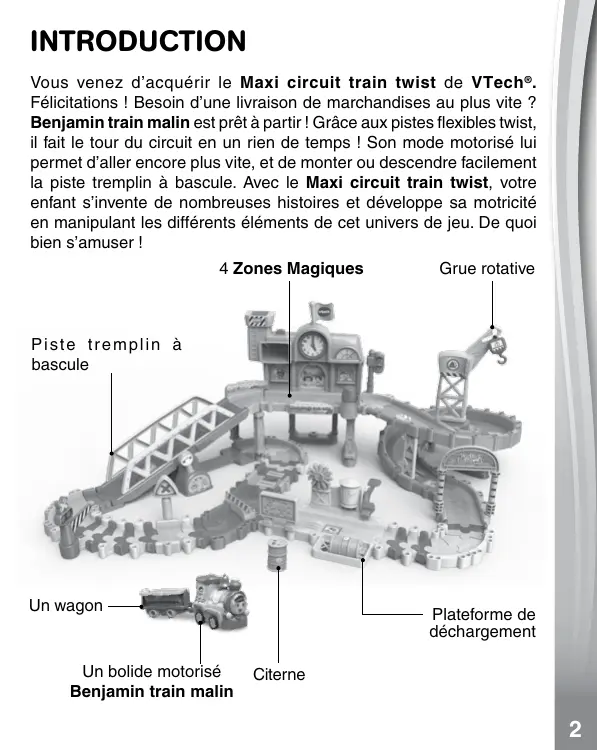 INTRODUCTION

Vous venez d'acquérir le Maxi circuit train twist de VTech®. Félicitations ! Besoin d'une livraison de marchandises au plus vite ? Benjamin train malin est prêt à partir ! Grâce aux pistes flexibles twist, il fait le tour du circuit en un rien de temps ! Son mode motorisé lui permet d'aller encore plus vite, et de monter ou descendre facilement la piste tremplin à bascule. Avec le Maxi circuit train twist, votre enfant s'invente de nombreuses histoires et développe sa motricité en manipulant les différents éléments de cet univers de jeu. De quoi bien s'amuser !

4 Zones Magiques

Grue rotative

Piste tremplin à bascule

Un wagon

Plateforme de déchargement

Un bolide motorisé
Benjamin train malin

Citerne

2