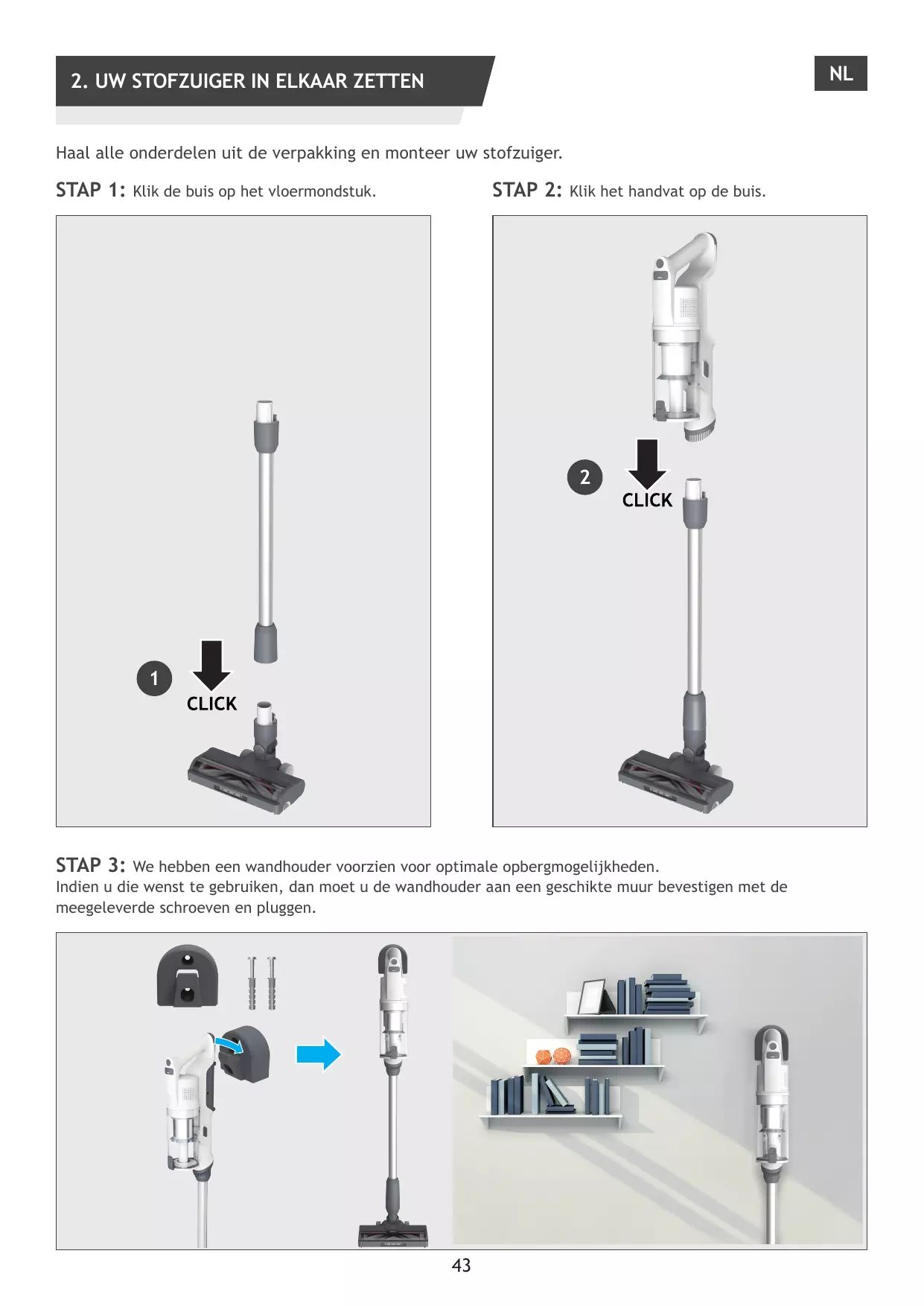 2. UW STOFZUIGER IN ELKAAR ZETTEN

NL

Haal alle onderdelen uit de verpakking en monteer uw stofzuiger.

STAP 1: Klik de buis op het vloermondstuk.

1

CLICK

STAP 2: Klik het handvat op de buis.

2

CLICK

STAP 3: We hebben een wandhouder voorzien voor optimale opbergmogelijkheden. Indien u die wenst te gebruiken, dan moet u de wandhouder aan een geschikte muur bevestigen met de meegeleverde schroeven en pluggen.

43