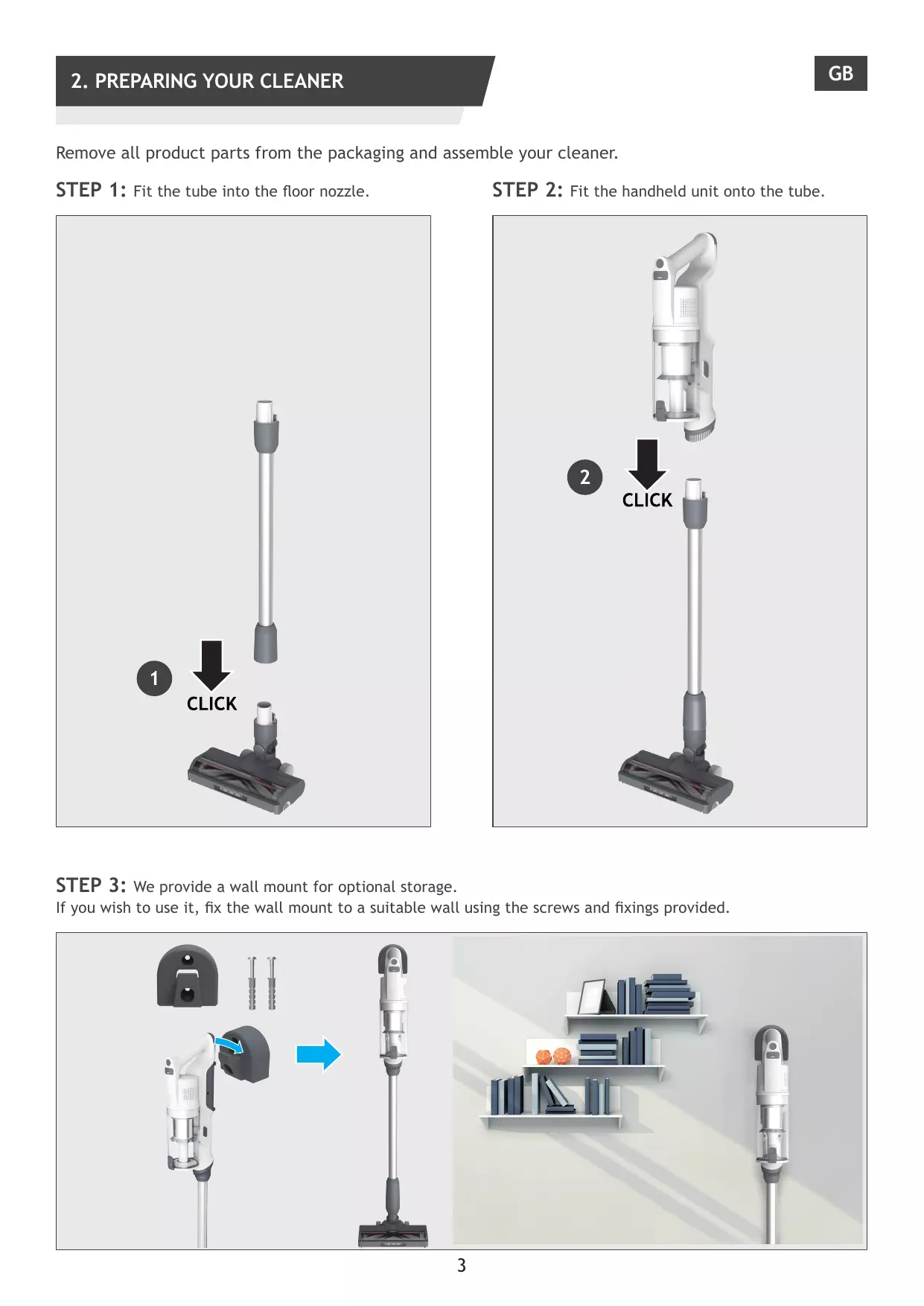 2. PREPARING YOUR CLEANER

GB

Remove all product parts from the packaging and assemble your cleaner.

STEP 1: Fit the tube into the floor nozzle.

1

CLICK

STEP 2: Fit the handheld unit onto the tube.

2

CLICK

STEP 3: We provide a wall mount for optional storage.
If you wish to use it, fix the wall mount to a suitable wall using the screws and fixings provided.

3