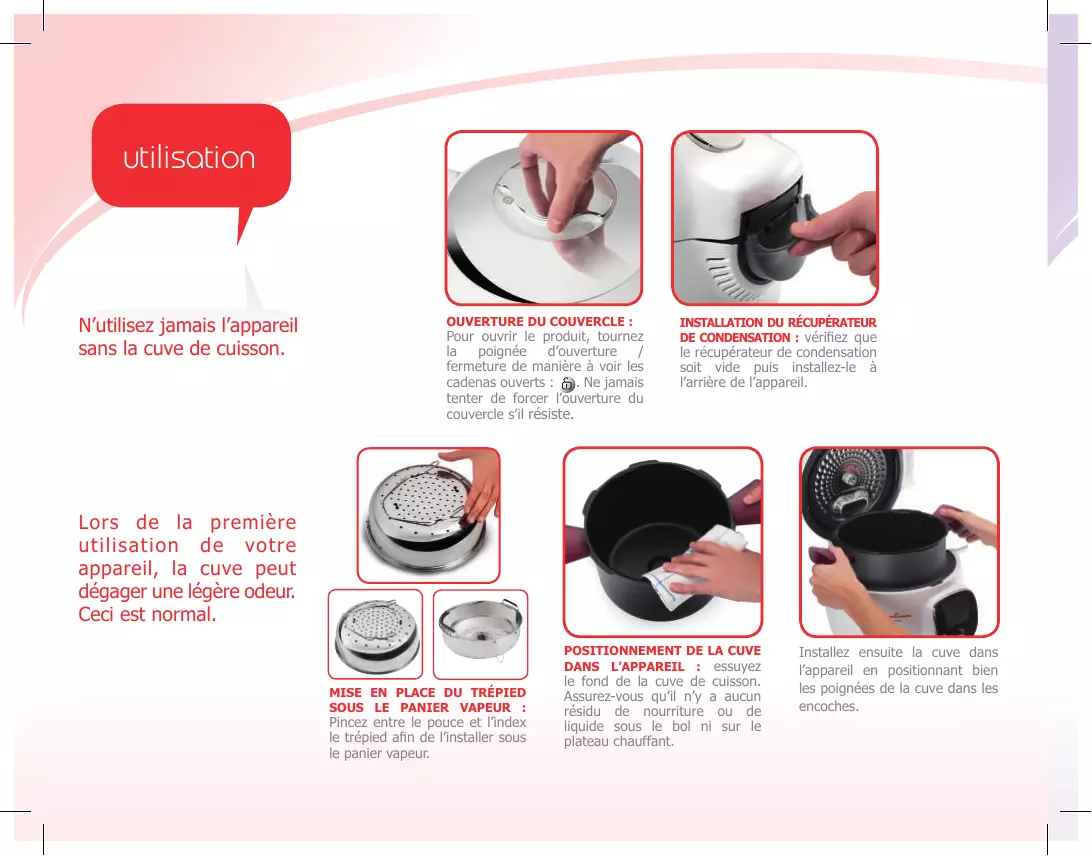 utilisation

N'utilisez jamais l'appareil sans la cuve de cuisson.

OUVERTURE DU COUVERCLE : Pour ouvrir le produit, tournez la poignée d'ouverture / fermeture de manière à voir les cadenas ouverts : . Ne jamais tenter de forcer l'ouverture du couvercle s'il résiste.

INSTALLATION DU RÉCUPÉRATEUR DE CONDENSATION : vérifiez que le récupérateur de condensation soit vide puis installez-le à l'arrière de l'appareil.

Lors de la première utilisation de votre appareil, la cuve peut dégager une légère odeur. Ceci est normal.

MISE EN PLACE DU TRÉPIED SOUS LE PANIER VAPEUR : Pincez entre le pouce et l'index le trépied afin de l'installer sous le panier vapeur.

POSITIONNEMENT DE LA CUVE DANS L'APPAREIL : essuyez le fond de la cuve de cuisson. Assurez-vous qu'il n'y a aucun résidu de nourriture ou de liquide sous le bol ni sur le plateau chauffant.

Installez ensuite la cuve dans l'appareil en positionnant bien les poignées de la cuve dans les encoches.