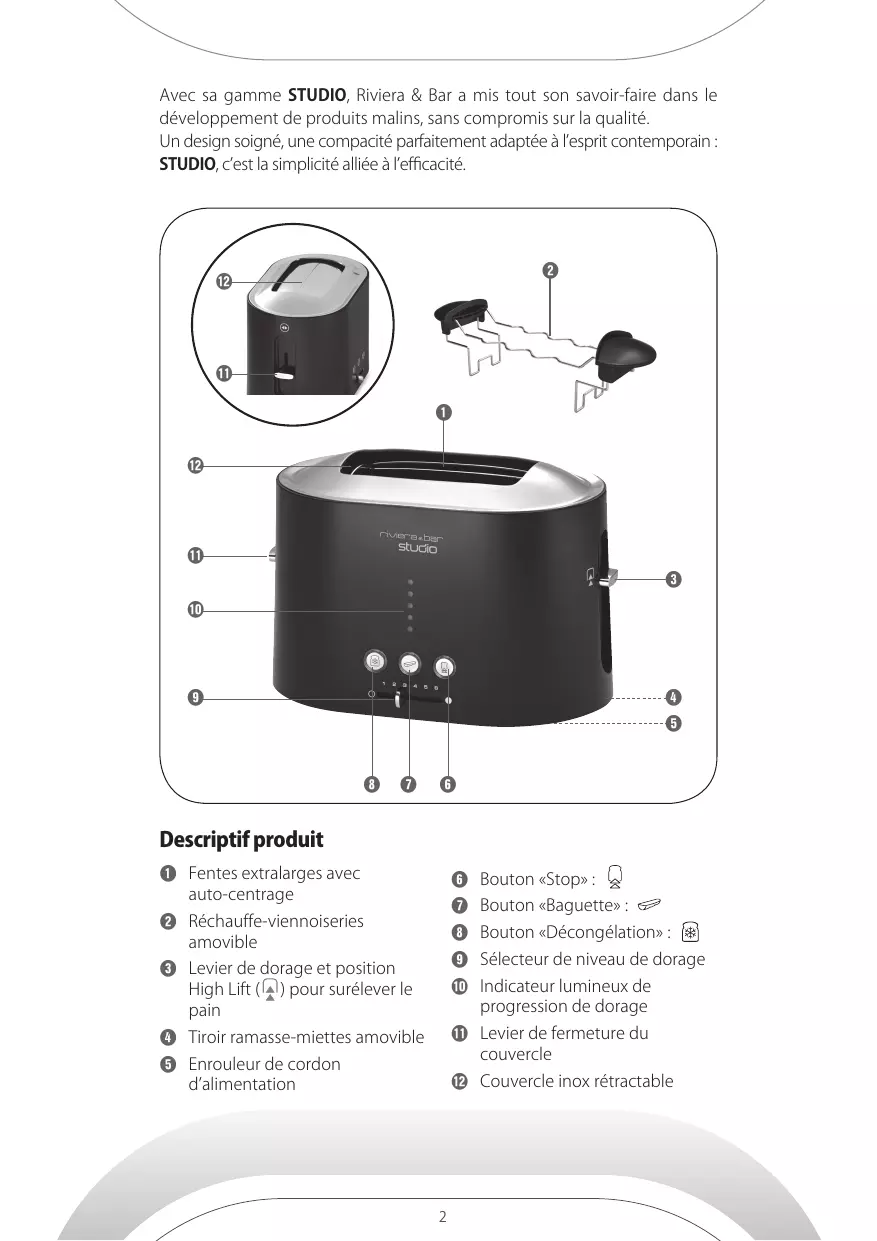 Avec sa gamme **STUDIO**, Riviera & Bar a mis tout son savoir-faire dans le développement de produits malins, sans compromis sur la qualité.
Un design soigné, une compacité parfaitement adaptée à l'esprit contemporain : **STUDIO**, c'est la simplicité alliée à l'efficacité.

12
11
2
1
12
riviera & bar
studio
11
3
10
1 2 3 4 5 6
9
4
5
8 7 6

**Descriptif produit**

1 Fentes extralarges avec auto-centrage
2 Réchauffe-viennoiseries amovible
3 Levier de dorage et position High Lift ( ) pour surélever le pain
4 Tiroir ramasse-miettes amovible
5 Enrouleur de cordon d'alimentation

6 Bouton «Stop» :
7 Bouton «Baguette» :
8 Bouton «Décongélation» :
9 Sélecteur de niveau de dorage
10 Indicateur lumineux de progression de dorage
11 Levier de fermeture du couvercle
12 Couvercle inox rétractable

2