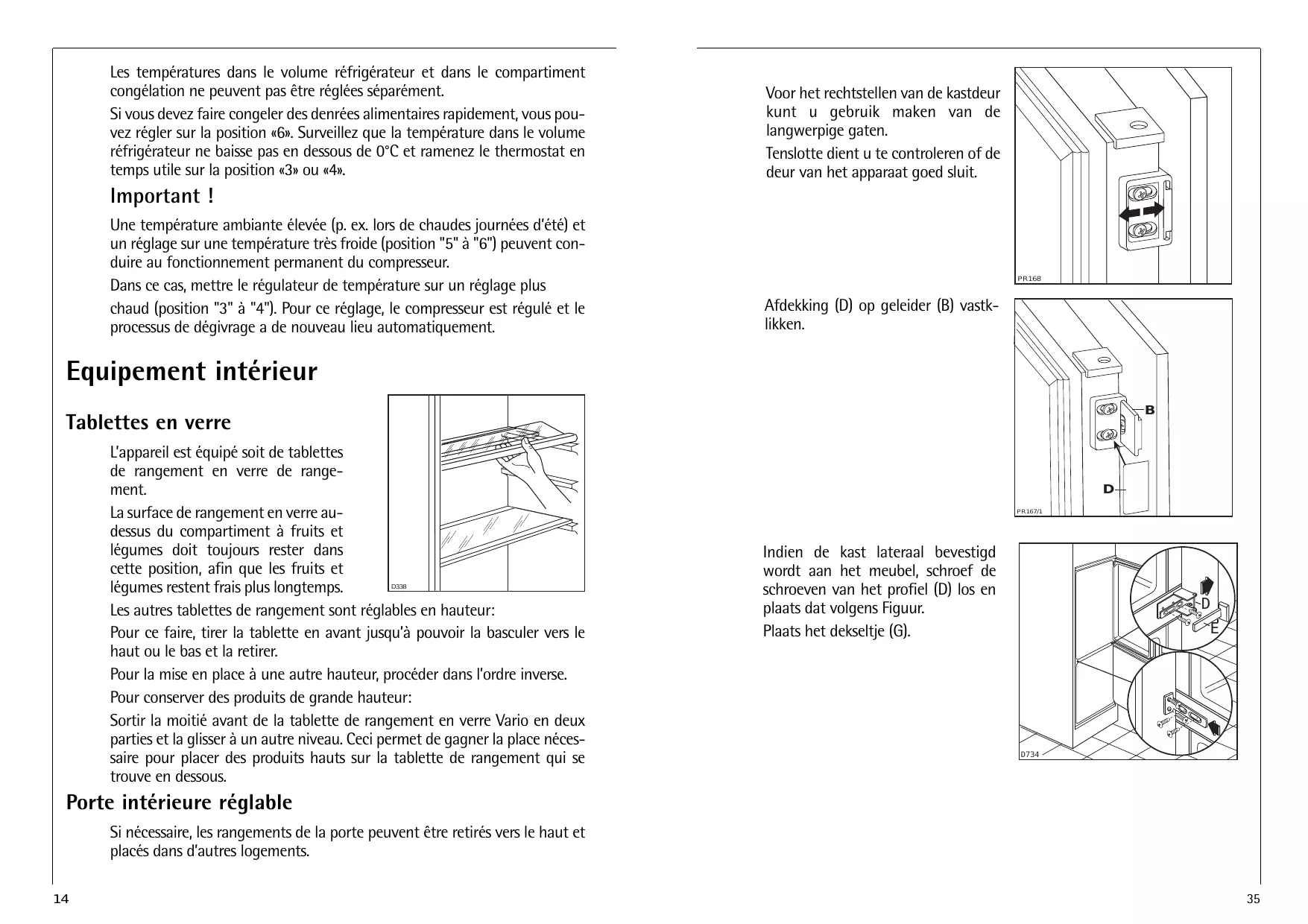 Les températures dans le volume réfrigérateur et dans le compartiment congélation ne peuvent pas être réglées séparément.

Si vous devez faire congeler des denrées alimentaires rapidement, vous pouvez régler sur la position «6». Surveillez que la température dans le volume réfrigérateur ne baisse pas en dessous de 0°C et ramenez le thermostat en temps utile sur la position «3» ou «4».

Important !

Une température ambiante élevée (p. ex. lors de chaudes journées d'été) et un réglage sur une température très froide (position "5" à "6") peuvent conduire au fonctionnement permanent du compresseur.

Dans ce cas, mettre le régulateur de température sur un réglage plus

chaud (position "3" à "4"). Pour ce réglage, le compresseur est régulé et le processus de dégivrage a de nouveau lieu automatiquement.

Equipement intérieur

Tablettes en verre

L'appareil est équipé soit de tablettes de rangement en verre de rangement.

La surface de rangement en verre au-dessus du compartiment à fruits et légumes doit toujours rester dans cette position, afin que les fruits et légumes restent frais plus longtemps.

D338

Les autres tablettes de rangement sont réglables en hauteur:

Pour ce faire, tirer la tablette en avant jusqu'à pouvoir la basculer vers le haut ou le bas et la retirer.

Pour la mise en place à une autre hauteur, procéder dans l'ordre inverse.

Pour conserver des produits de grande hauteur:

Sortir la moitié avant de la tablette de rangement en verre Vario en deux parties et la glisser à un autre niveau. Ceci permet de gagner la place nécessaire pour placer des produits hauts sur la tablette de rangement qui se trouve en dessous.

Porte intérieure réglable

Si nécessaire, les rangements de la porte peuvent être retirés vers le haut et placés dans d'autres logements.

14

Voor het rechtstellen van de kastdeur kunt u gebruik maken van de langwerpige gaten.

Tenslotte dient u te controleren of de deur van het apparaat goed sluit.

PR168

Afdekking (D) op geleider (B) vastklikken.

B

D

PR167/1

Indien de kast lateraal bevestigd wordt aan het meubel, schroef de schroeven van het profiel (D) los en plaats dat volgens Figuur.

Plaats het dekseltje (G).

D

E

D734

35