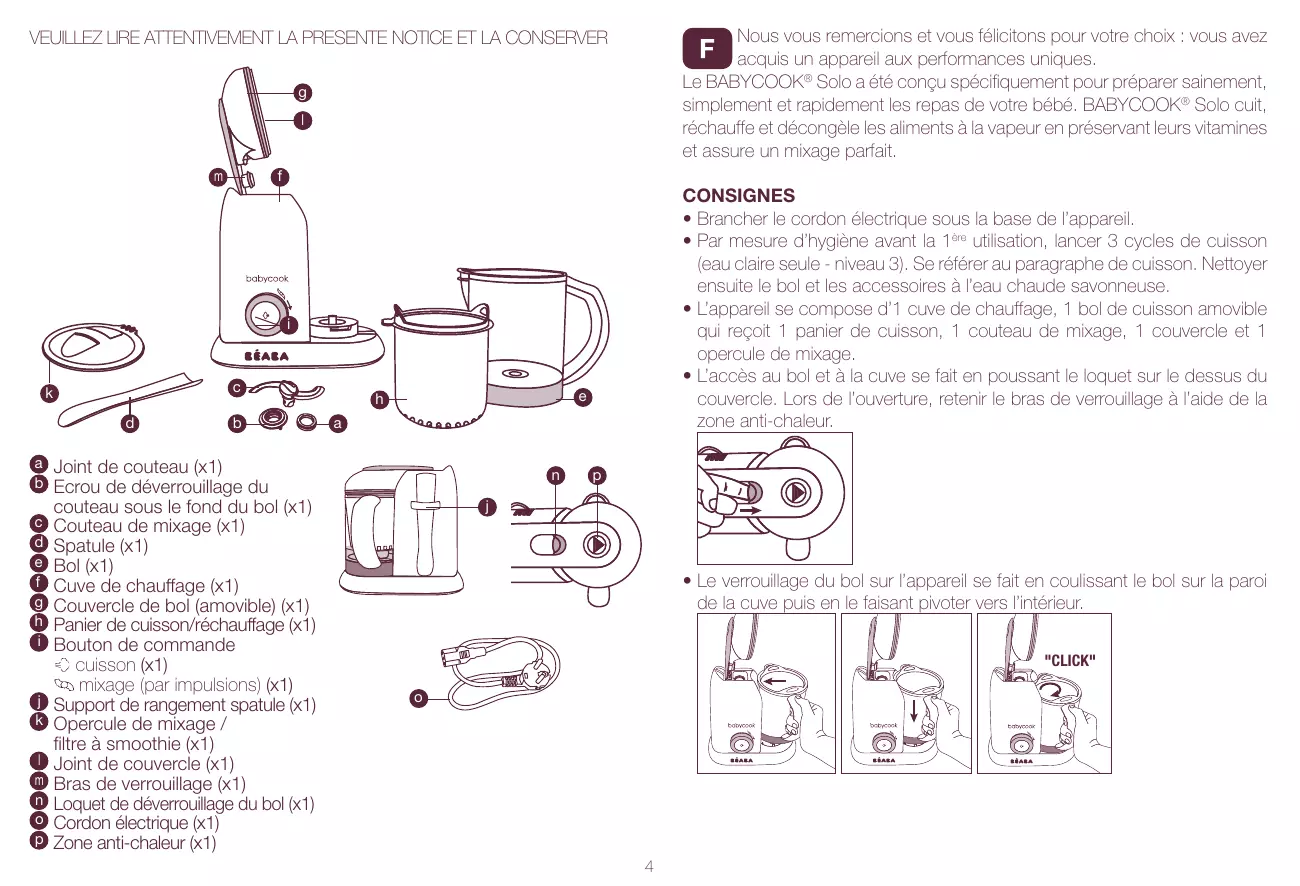 VEUILLEZ LIRE ATTENTIVEMENT LA PRESENTE NOTICE ET LA CONSERVER

g
l
m
f
babycook
i
BÉABA
k
d
c
b
a
h
e

a Joint de couteau (x1)
b Ecrou de déverrouillage du couteau sous le fond du bol (x1)
c Couteau de mixage (x1)
d Spatule (x1)
e Bol (x1)
f Cuve de chauffage (x1)
g Couvercle de bol (amovible) (x1)
h Panier de cuisson/réchauffage (x1)
i Bouton de commande
cuisson (x1)
mixage (par impulsions) (x1)
j Support de rangement spatule (x1)
k Opercule de mixage / filtre à smoothie (x1)
l Joint de couvercle (x1)
m Bras de verrouillage (x1)
n Loquet de déverrouillage du bol (x1)
o Cordon électrique (x1)
p Zone anti-chaleur (x1)

j
n
p
o

4

F Nous vous remercions et vous félicitons pour votre choix : vous avez acquis un appareil aux performances uniques.
Le BABYCOOK® Solo a été conçu spécifiquement pour préparer sainement, simplement et rapidement les repas de votre bébé. BABYCOOK® Solo cuit, réchauffe et décongèle les aliments à la vapeur en préservant leurs vitamines et assure un mixage parfait.

CONSIGNES
• Brancher le cordon électrique sous la base de l'appareil.
• Par mesure d'hygiène avant la 1ère utilisation, lancer 3 cycles de cuisson (eau claire seule - niveau 3). Se référer au paragraphe de cuisson. Nettoyer ensuite le bol et les accessoires à l'eau chaude savonneuse.
• L'appareil se compose d'1 cuve de chauffage, 1 bol de cuisson amovible qui reçoit 1 panier de cuisson, 1 couteau de mixage, 1 couvercle et 1 opercule de mixage.
• L'accès au bol et à la cuve se fait en poussant le loquet sur le dessus du couvercle. Lors de l'ouverture, retenir le bras de verrouillage à l'aide de la zone anti-chaleur.

• Le verrouillage du bol sur l'appareil se fait en coulissant le bol sur la paroi de la cuve puis en le faisant pivoter vers l'intérieur.

babycook
BÉABA
babycook
BÉABA
"CLICK"
babycook
BÉABA