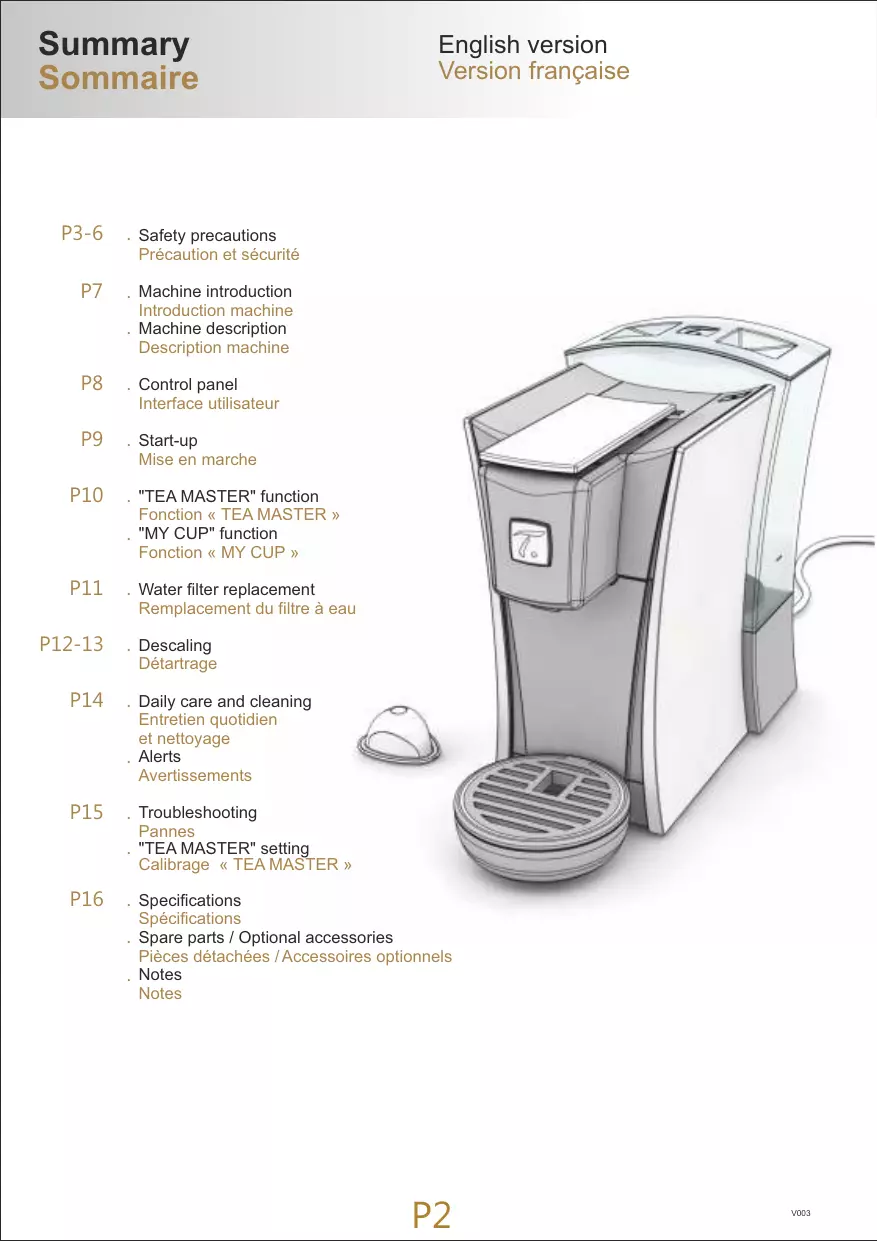 Summary
Sommaire

English version
Version française

P3-6 . Safety precautions
Précaution et sécurité

P7 . Machine introduction
Introduction machine
. Machine description
Description machine

P8 . Control panel
Interface utilisateur

P9 . Start-up
Mise en marche

P10 . "TEA MASTER" function
Fonction « TEA MASTER »
. "MY CUP" function
Fonction « MY CUP »

P11 . Water filter replacement
Remplacement du filtre à eau

P12-13 . Descaling
Détartrage

P14 . Daily care and cleaning
Entretien quotidien et nettoyage
. Alerts
Avertissements

P15 . Troubleshooting
Pannes
. "TEA MASTER" setting
Calibrage « TEA MASTER »

P16 . Specifications
Spécifications
. Spare parts / Optional accessories
Pièces détachées / Accessoires optionnels
. Notes
Notes

P2

V003