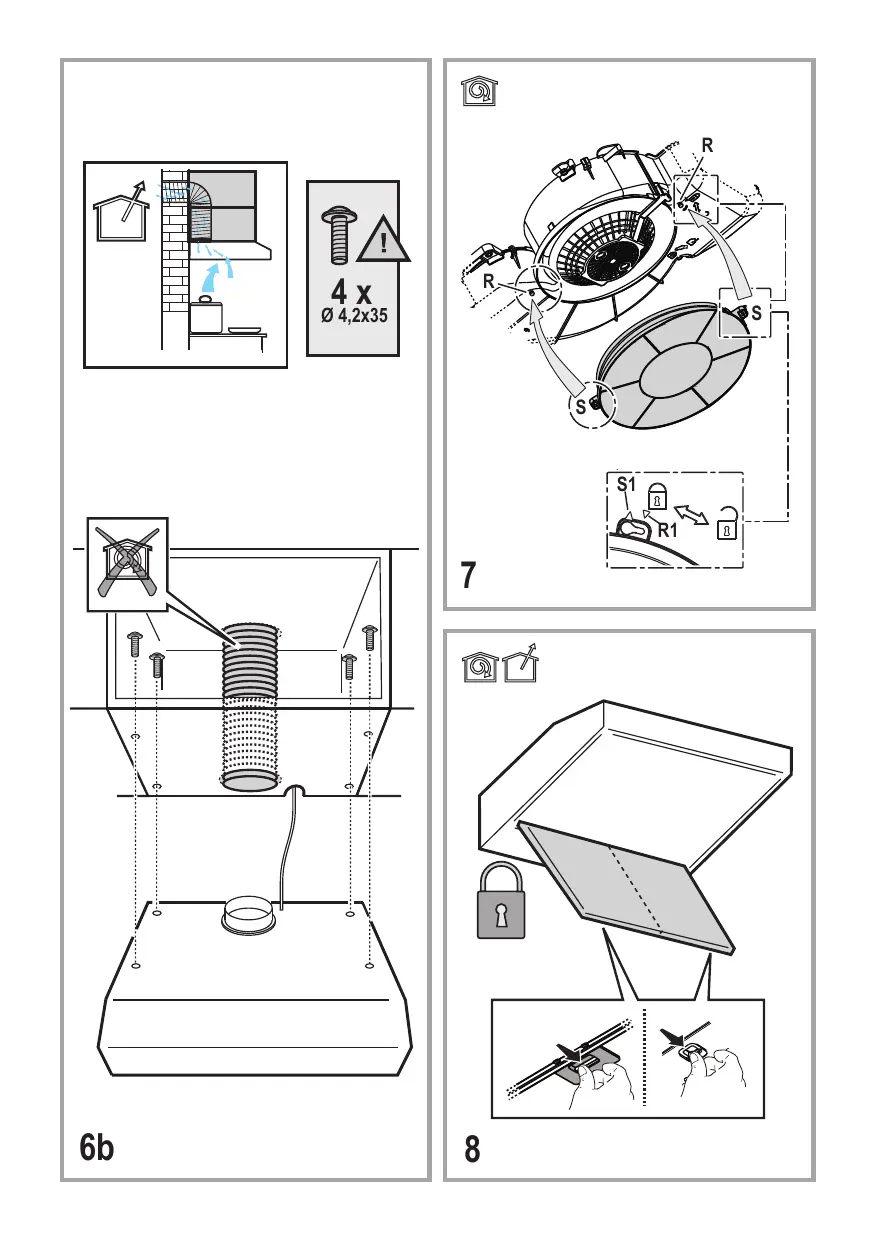 4 x
Ø 4,2x35

6b

R
R
S
S
S1
R1

7

8