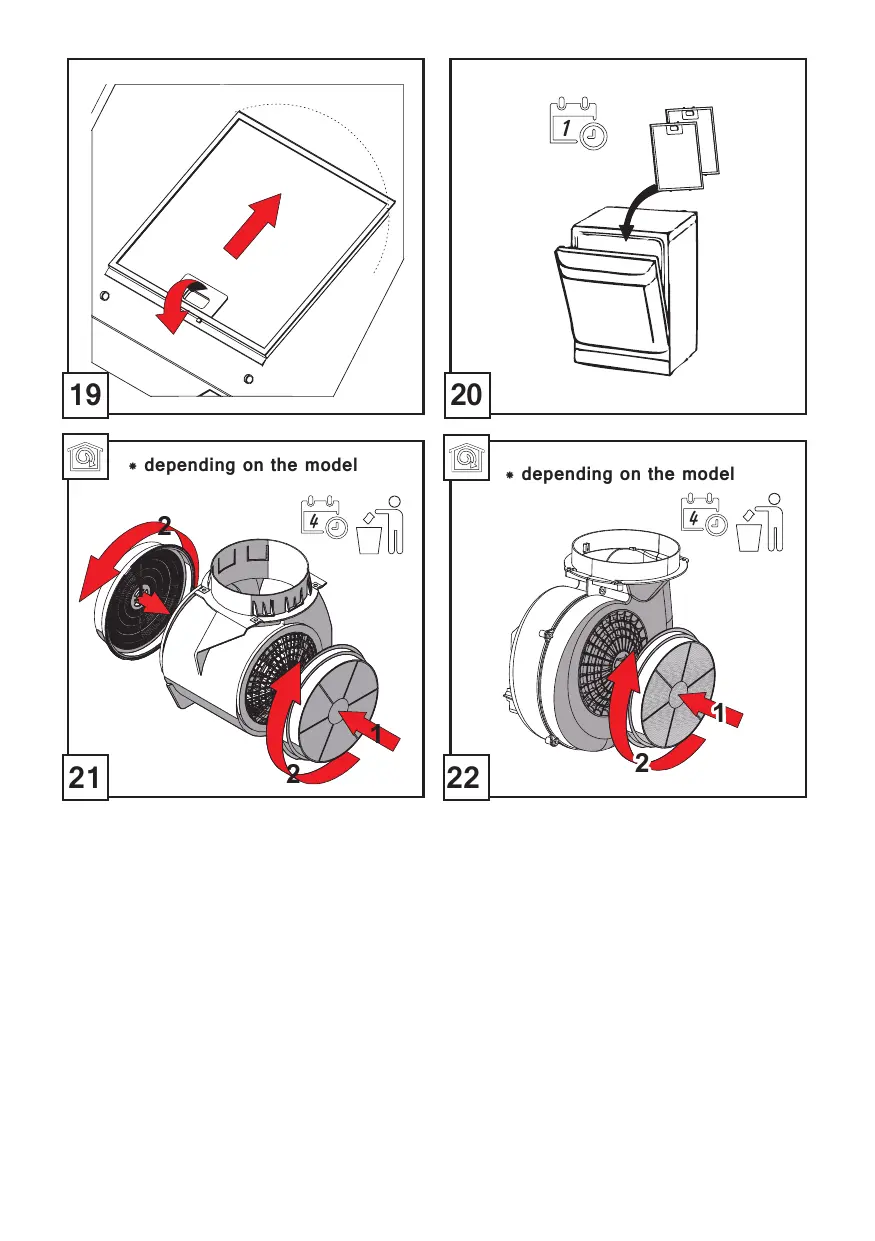 19

1

20

* depending on the model

4

2

1

2

21

* depending on the model

4

1

2

22