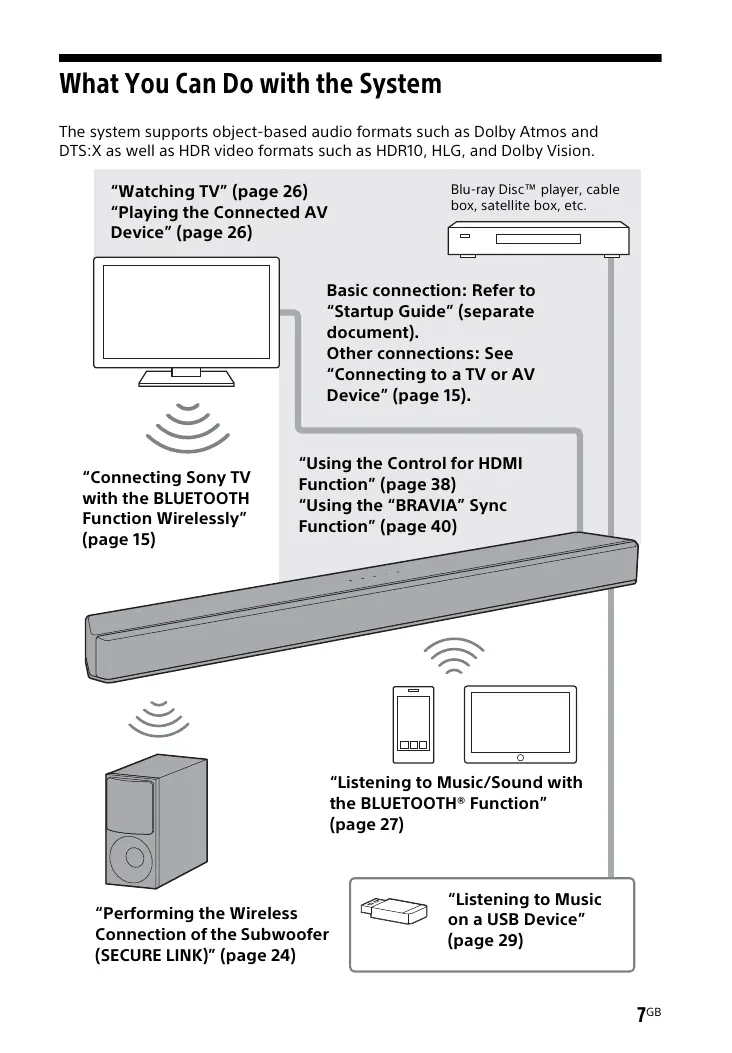 What You Can Do with the System

The system supports object-based audio formats such as Dolby Atmos and DTS:X as well as HDR video formats such as HDR10, HLG, and Dolby Vision.

“Watching TV” (page 26)
“Playing the Connected AV Device” (page 26)

Blu-ray Disc™ player, cable box, satellite box, etc.

Basic connection: Refer to “Startup Guide” (separate document).
Other connections: See “Connecting to a TV or AV Device” (page 15).

“Connecting Sony TV with the BLUETOOTH Function Wirelessly” (page 15)

“Using the Control for HDMI Function” (page 38)
“Using the “BRAVIA” Sync Function” (page 40)

“Listening to Music/Sound with the BLUETOOTH® Function” (page 27)

“Performing the Wireless Connection of the Subwoofer (SECURE LINK)” (page 24)

“Listening to Music on a USB Device” (page 29)

7GB