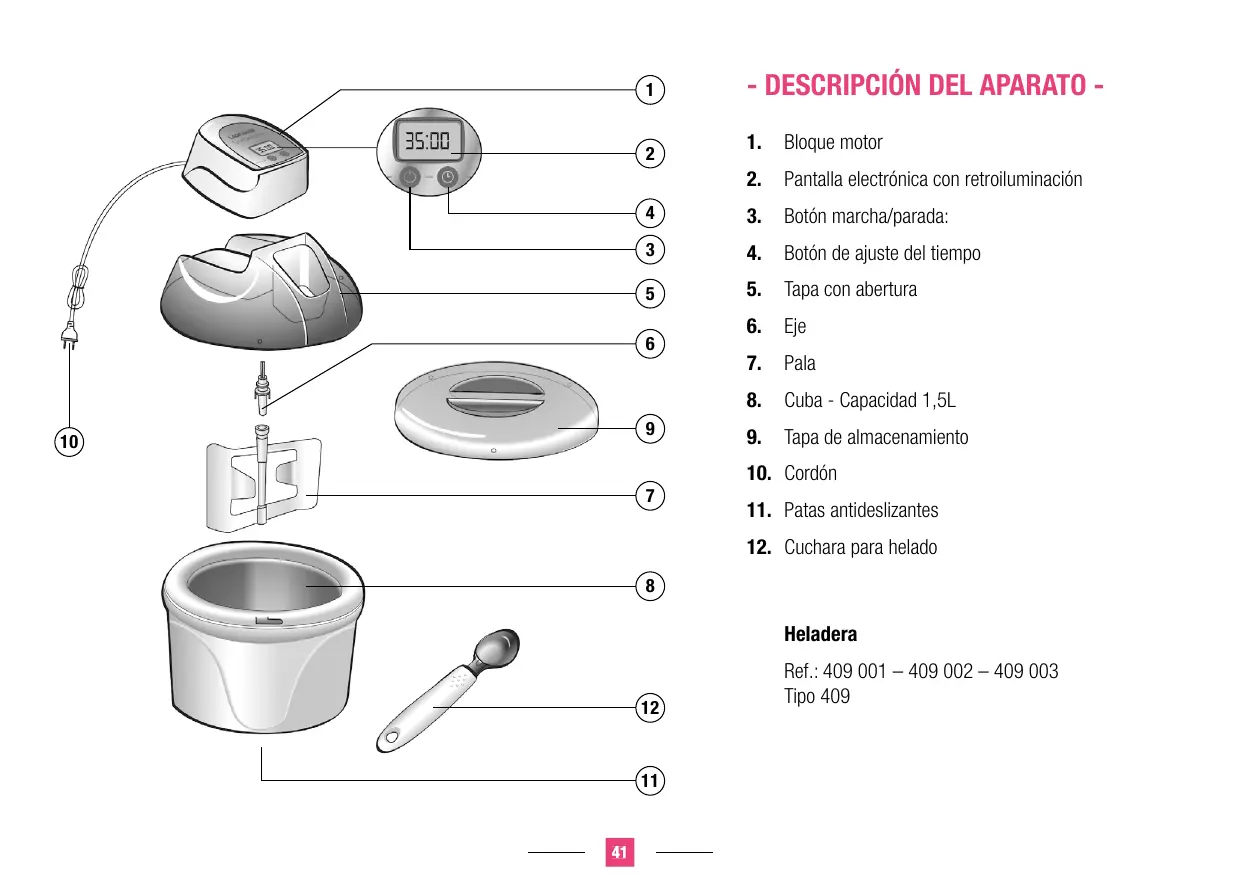 1
35:00
2
4
3
5
6
9
10
7
8
12
11

- DESCRIPCIÓN DEL APARATO -

1. Bloque motor
2. Pantalla electrónica con retroiluminación
3. Botón marcha/parada:
4. Botón de ajuste del tiempo
5. Tapa con abertura
6. Eje
7. Pala
8. Cuba - Capacidad 1,5L
9. Tapa de almacenamiento
10. Cordón
11. Patas antideslizantes
12. Cuchara para helado

Heladera

Ref.: 409 001 – 409 002 – 409 003
Tipo 409

41