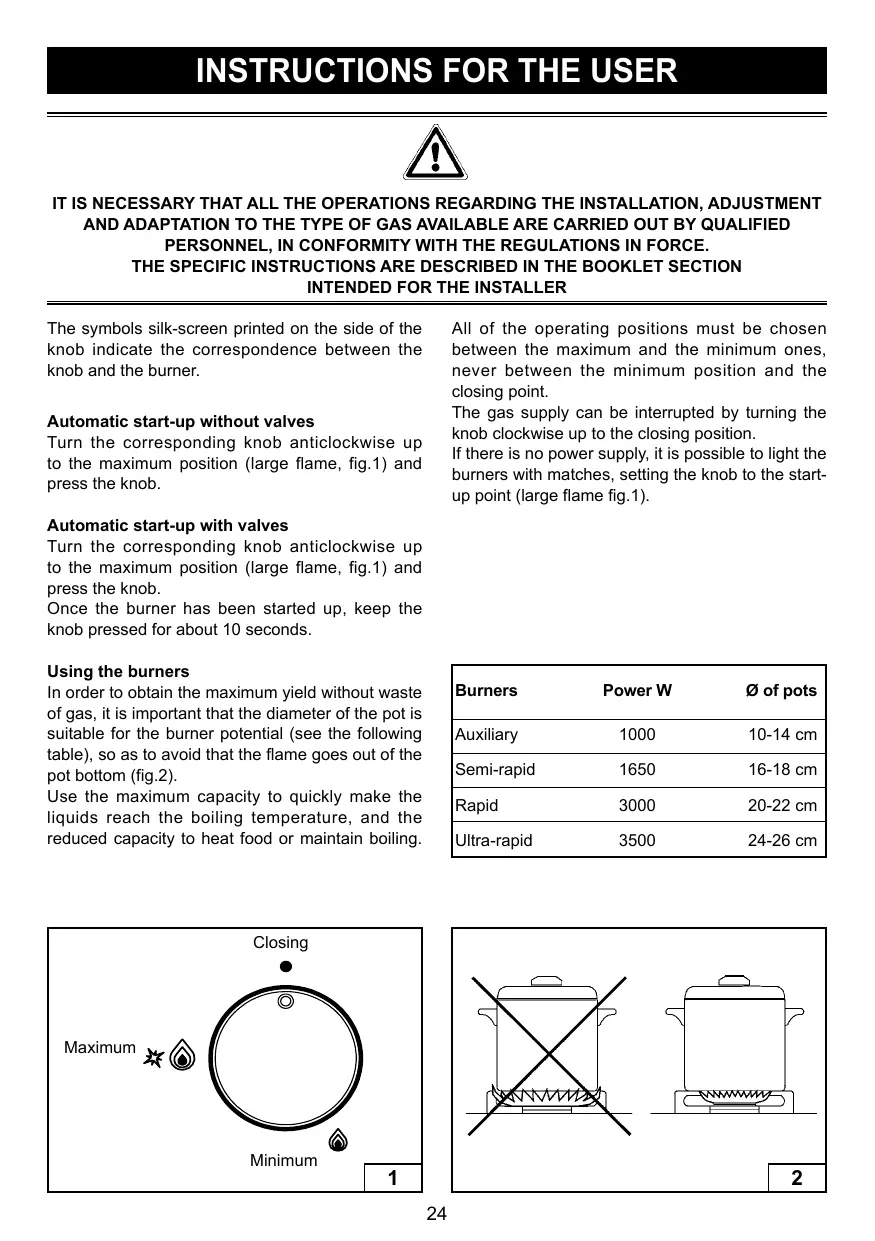 INSTRUCTIONS FOR THE USER

IT IS NECESSARY THAT ALL THE OPERATIONS REGARDING THE INSTALLATION, ADJUSTMENT AND ADAPTATION TO THE TYPE OF GAS AVAILABLE ARE CARRIED OUT BY QUALIFIED PERSONNEL, IN CONFORMITY WITH THE REGULATIONS IN FORCE.
THE SPECIFIC INSTRUCTIONS ARE DESCRIBED IN THE BOOKLET SECTION INTENDED FOR THE INSTALLER

The symbols silk-screen printed on the side of the knob indicate the correspondence between the knob and the burner.

Automatic start-up without valves
Turn the corresponding knob anticlockwise up to the maximum position (large flame, fig.1) and press the knob.

Automatic start-up with valves
Turn the corresponding knob anticlockwise up to the maximum position (large flame, fig.1) and press the knob.
Once the burner has been started up, keep the knob pressed for about 10 seconds.

Using the burners
In order to obtain the maximum yield without waste of gas, it is important that the diameter of the pot is suitable for the burner potential (see the following table), so as to avoid that the flame goes out of the pot bottom (fig.2).
Use the maximum capacity to quickly make the liquids reach the boiling temperature, and the reduced capacity to heat food or maintain boiling.

All of the operating positions must be chosen between the maximum and the minimum ones, never between the minimum position and the closing point.
The gas supply can be interrupted by turning the knob clockwise up to the closing position.
If there is no power supply, it is possible to light the burners with matches, setting the knob to the start-up point (large flame fig.1).

| Burners | Power W | Ø of pots |
|---|---|---|
| Auxiliary | 1000 | 10-14 cm |
| Semi-rapid | 1650 | 16-18 cm |
| Rapid | 3000 | 20-22 cm |
| Ultra-rapid | 3500 | 24-26 cm |

Closing
Maximum
Minimum
1

2

24