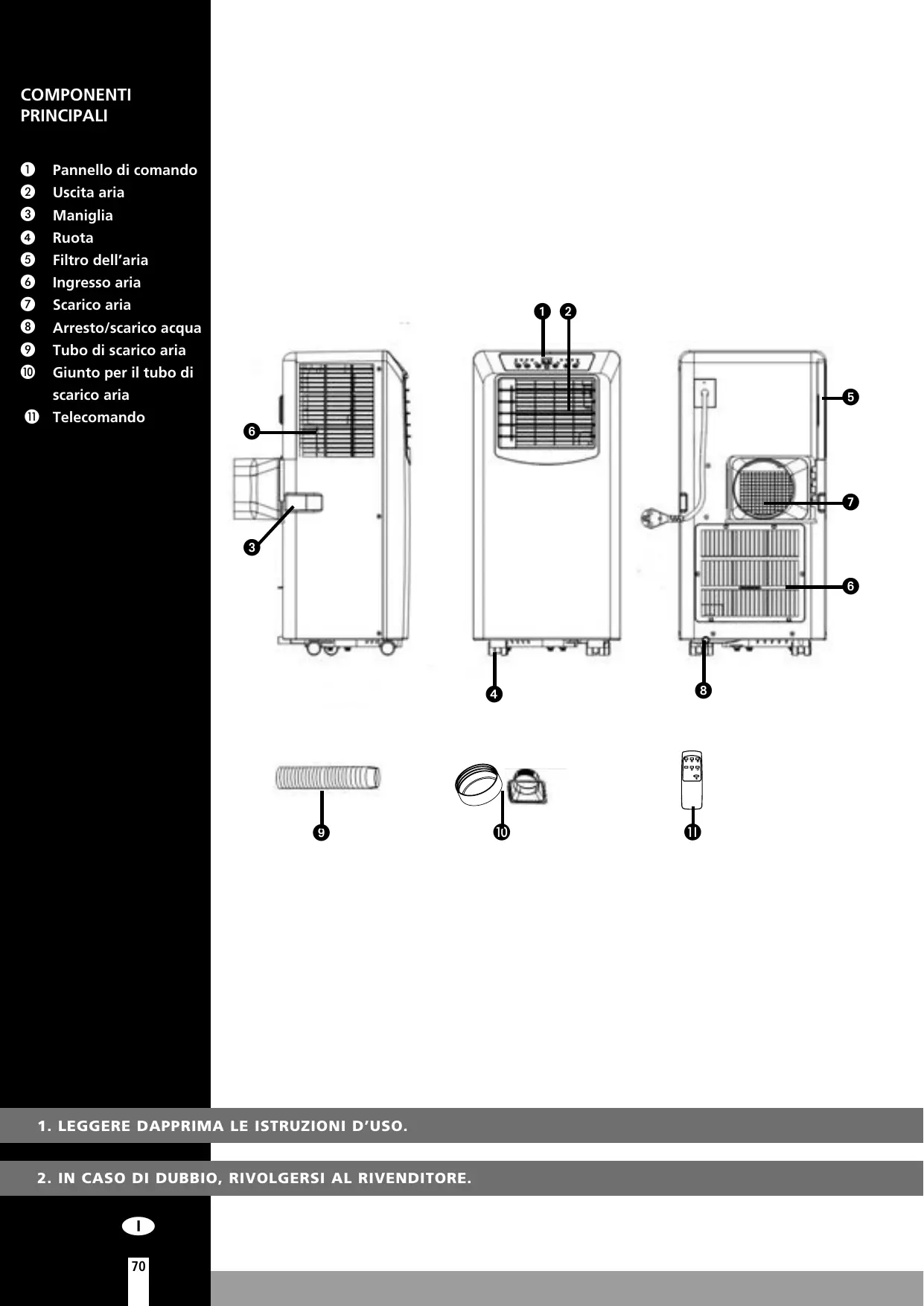 COMPONENTI PRINCIPALI

❶ Pannello di comando
❷ Uscita aria
❸ Maniglia
❹ Ruota
❺ Filtro dell'aria
❻ Ingresso aria
❼ Scarico aria
❽ Arresto/scarico acqua
❾ Tubo di scarico aria
❿ Giunto per il tubo di scarico aria
⓫ Telecomando

❶ ❷
❻
❸
❺
❼
❻
❹
❽
❾
❿
⓫

1. LEGGERE DAPPRIMA LE ISTRUZIONI D'USO.

2. IN CASO DI DUBBIO, RIVOLGERSI AL RIVENDITORE.

I

70