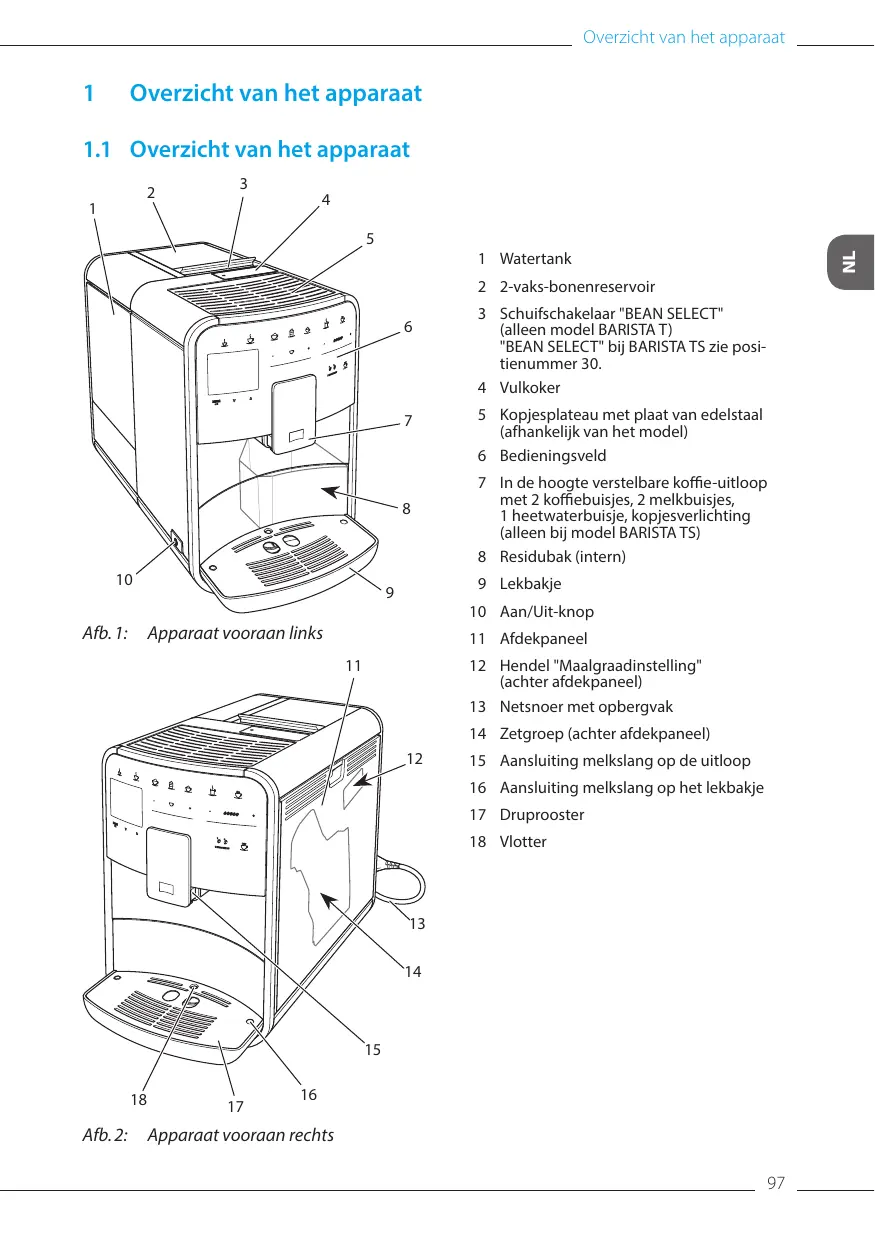 Overzicht van het apparaat

1 Overzicht van het apparaat

1.1 Overzicht van het apparaat

1 2 3 4 5 6 7 8 9 10

Afb. 1: Apparaat vooraan links

11 12 13 14 15 16 17 18

Afb. 2: Apparaat vooraan rechts

NL

1 Watertank
2 2-vaks-bonenreservoir
3 Schuifschakelaar "BEAN SELECT" (alleen model BARISTA T) "BEAN SELECT" bij BARISTA TS zie positienummer 30.
4 Vulkoker
5 Kopjesplateau met plaat van edelstaal (afhankelijk van het model)
6 Bedieningsveld
7 In de hoogte verstelbare koffie-uitloop met 2 koffiebuisjes, 2 melkbuisjes, 1 heetwaterbuisje, kopjesverlichting (alleen bij model BARISTA TS)
8 Residubak (intern)
9 Lekbakje
10 Aan/Uit-knop
11 Afdekpaneel
12 Hendel "Maalgraadinstelling" (achter afdekpaneel)
13 Netsnoer met opbergvak
14 Zetgroep (achter afdekpaneel)
15 Aansluiting melkslang op de uitloop
16 Aansluiting melkslang op het lekbakje
17 Druprooster
18 Vlotter

97