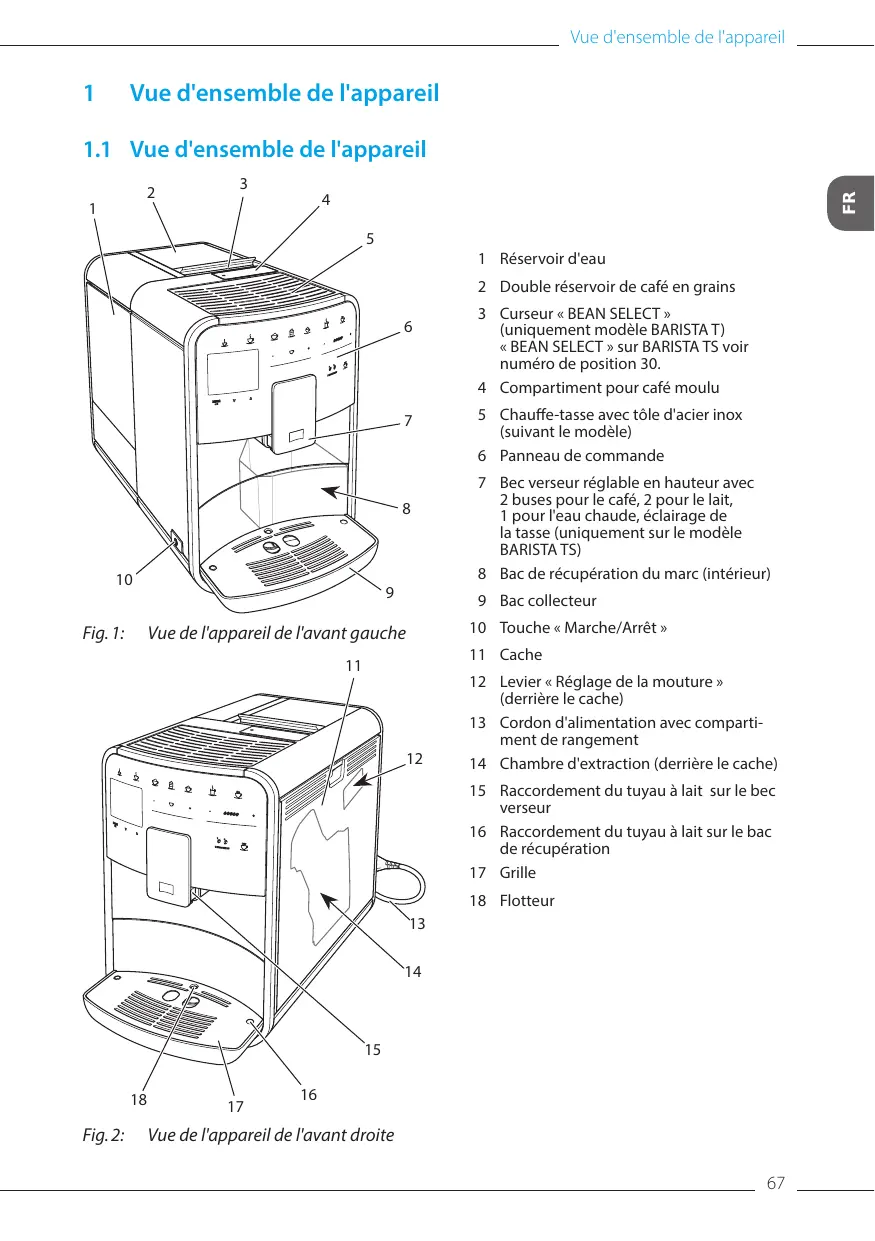 Vue d'ensemble de l'appareil

FR

1 Vue d'ensemble de l'appareil

1.1 Vue d'ensemble de l'appareil

1 2 3 4 5 6 7 8 9 10

Fig. 1: Vue de l'appareil de l'avant gauche

11 12 13 14 15 16 17 18

Fig. 2: Vue de l'appareil de l'avant droite

1 Réservoir d'eau
2 Double réservoir de café en grains
3 Curseur « BEAN SELECT » (uniquement modèle BARISTA T) « BEAN SELECT » sur BARISTA TS voir numéro de position 30.
4 Compartiment pour café moulu
5 Chauffe-tasse avec tôle d'acier inox (suivant le modèle)
6 Panneau de commande
7 Bec verseur réglable en hauteur avec 2 buses pour le café, 2 pour le lait, 1 pour l'eau chaude, éclairage de la tasse (uniquement sur le modèle BARISTA TS)
8 Bac de récupération du marc (intérieur)
9 Bac collecteur
10 Touche « Marche/Arrêt »
11 Cache
12 Levier « Réglage de la mouture » (derrière le cache)
13 Cordon d'alimentation avec compartiment de rangement
14 Chambre d'extraction (derrière le cache)
15 Raccordement du tuyau à lait sur le bec verseur
16 Raccordement du tuyau à lait sur le bac de récupération
17 Grille
18 Flotteur

67