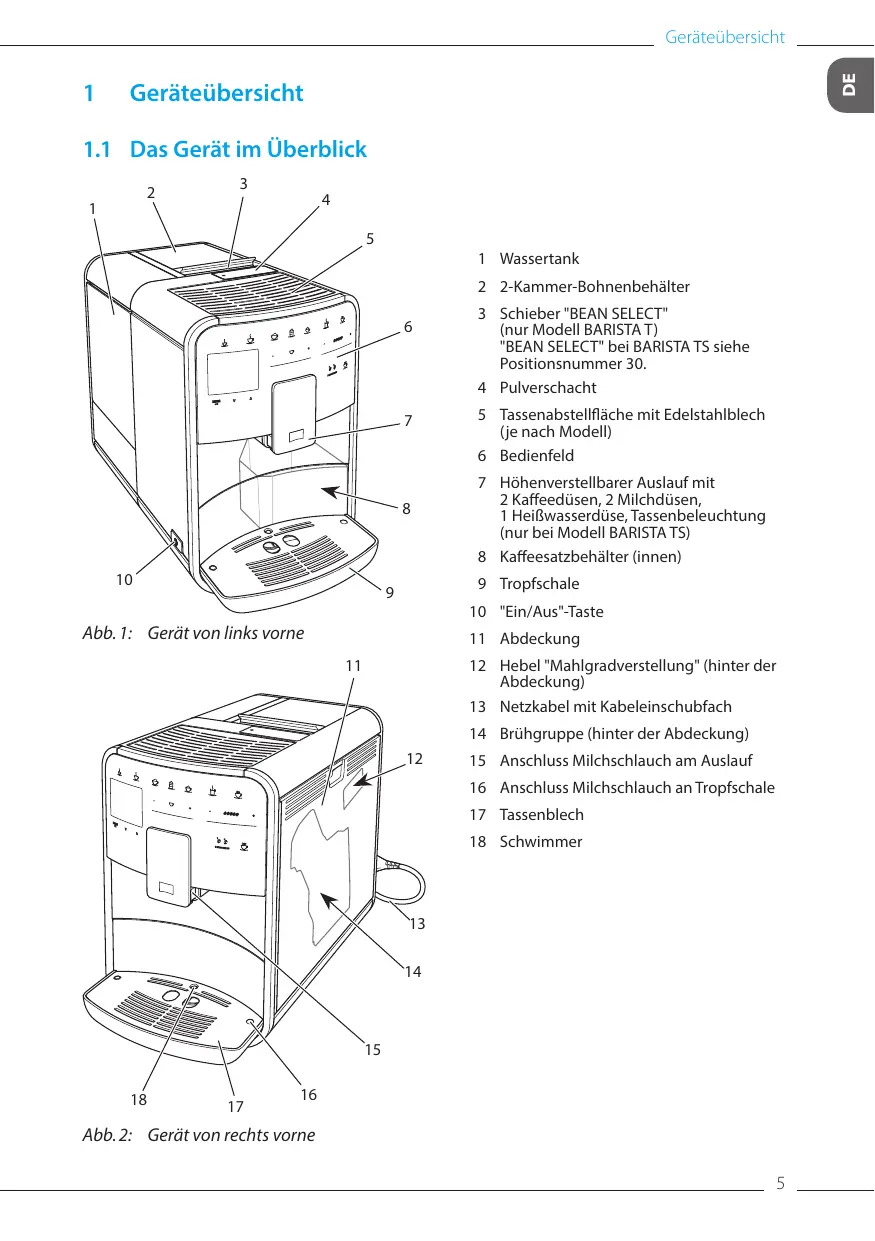 Geräteübersicht

DE

1 Geräteübersicht

1.1 Das Gerät im Überblick

1
2
3
4
5
6
7
8
9
10

Abb. 1: Gerät von links vorne

11
12
13
14
15
16
17
18

Abb. 2: Gerät von rechts vorne

1 Wassertank
2 2-Kammer-Bohnenbehälter
3 Schieber "BEAN SELECT" (nur Modell BARISTA T) "BEAN SELECT" bei BARISTA TS siehe Positionsnummer 30.
4 Pulverschacht
5 Tassenabstellfläche mit Edelstahlblech (je nach Modell)
6 Bedienfeld
7 Höhenverstellbarer Auslauf mit 2 Kaffeedüsen, 2 Milchdüsen, 1 Heißwasserdüse, Tassenbeleuchtung (nur bei Modell BARISTA TS)
8 Kaffeesatzbehälter (innen)
9 Tropfschale
10 "Ein/Aus"-Taste
11 Abdeckung
12 Hebel "Mahlgradverstellung" (hinter der Abdeckung)
13 Netzkabel mit Kabeleinschubfach
14 Brühgruppe (hinter der Abdeckung)
15 Anschluss Milchschlauch am Auslauf
16 Anschluss Milchschlauch an Tropfschale
17 Tassenblech
18 Schwimmer

5