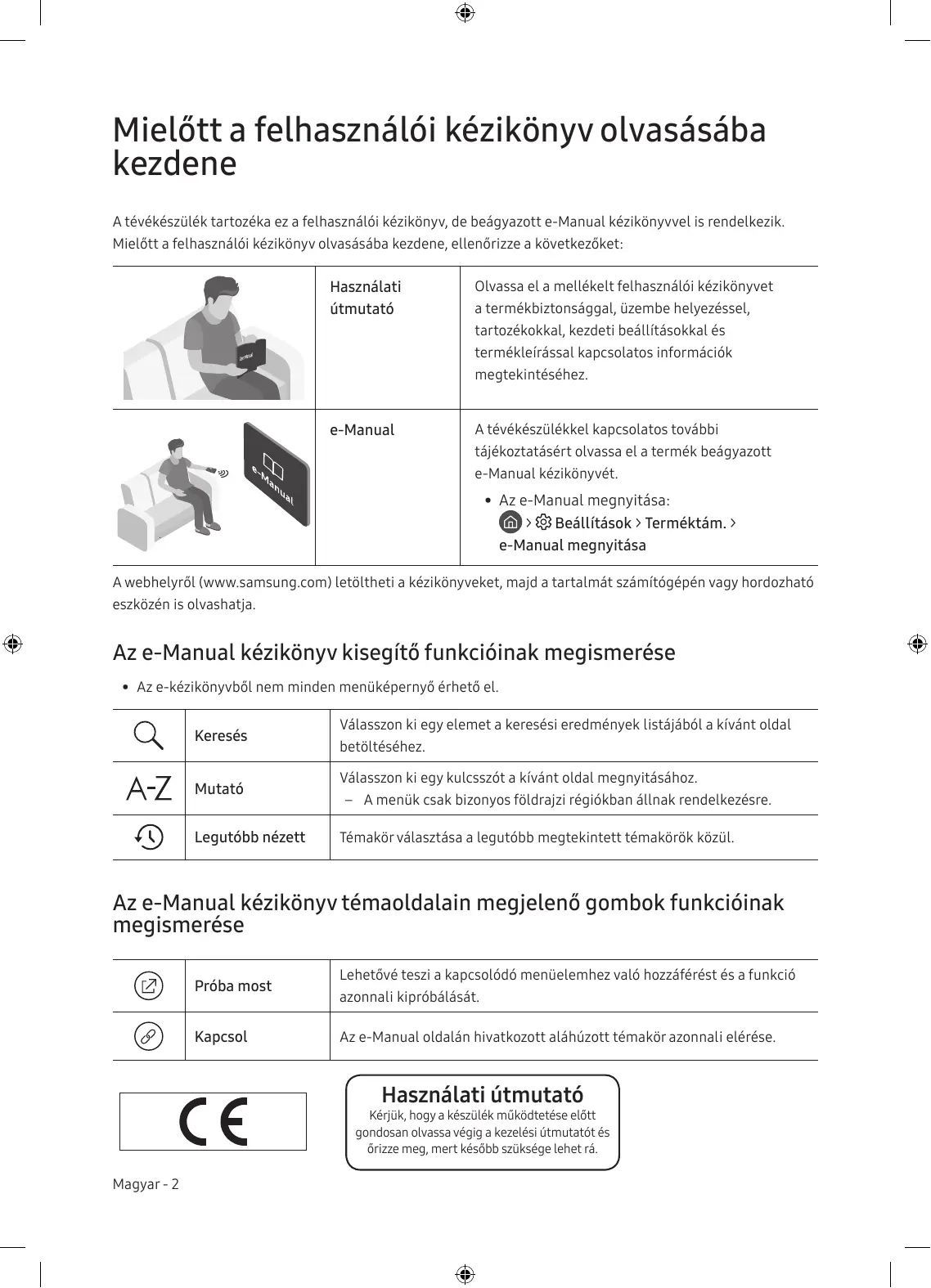 Mielőtt a felhasználói kézikönyv olvasásába kezdene

A tévékészülék tartozéka ez a felhasználói kézikönyv, de beágyazott e-Manual kézikönyvvel is rendelkezik. Mielőtt a felhasználói kézikönyv olvasásába kezdene, ellenőrizze a következőket:

| | | |
|---|---|---|
| | Használati útmutató | Olvassa el a mellékelt felhasználói kézikönyvet a termékbiztonsággal, üzembe helyezéssel, tartozékokkal, kezdeti beállításokkal és termékleírással kapcsolatos információk megtekintéséhez. |
| e-Manual | e-Manual | A tévékészülékkel kapcsolatos további tájékoztatásért olvassa el a termék beágyazott e-Manual kézikönyvét. • Az e-Manual megnyitása: > Beállítások > Terméktám. > e-Manual megnyitása |

A webhelyről (www.samsung.com) letöltheti a kézikönyveket, majd a tartalmát számítógépén vagy hordozható eszközén is olvashatja.

Az e-Manual kézikönyv kisegítő funkcióinak megismerése

• Az e-kézikönyvből nem minden menüképernyő érhető el.

| | | |
|---|---|---|
| | Keresés | Válasszon ki egy elemet a keresési eredmények listájából a kívánt oldal betöltéséhez. |
| A-Z | Mutató | Válasszon ki egy kulcsszót a kívánt oldal megnyitásához. – A menük csak bizonyos földrajzi régiókban állnak rendelkezésre. |
| | Legutóbb nézett | Témakör választása a legutóbb megtekintett témakörök közül. |

Az e-Manual kézikönyv témaoldalain megjelenő gombok funkcióinak megismerése

| | | |
|---|---|---|
| | Próba most | Lehetővé teszi a kapcsolódó menüelemhez való hozzáférést és a funkció azonnali kipróbálását. |
| | Kapcsol | Az e-Manual oldalán hivatkozott aláhúzott témakör azonnali elérése. |

CE

Használati útmutató
Kérjük, hogy a készülék működtetése előtt gondosan olvassa végig a kezelési útmutatót és őrizze meg, mert később szüksége lehet rá.

Magyar - 2