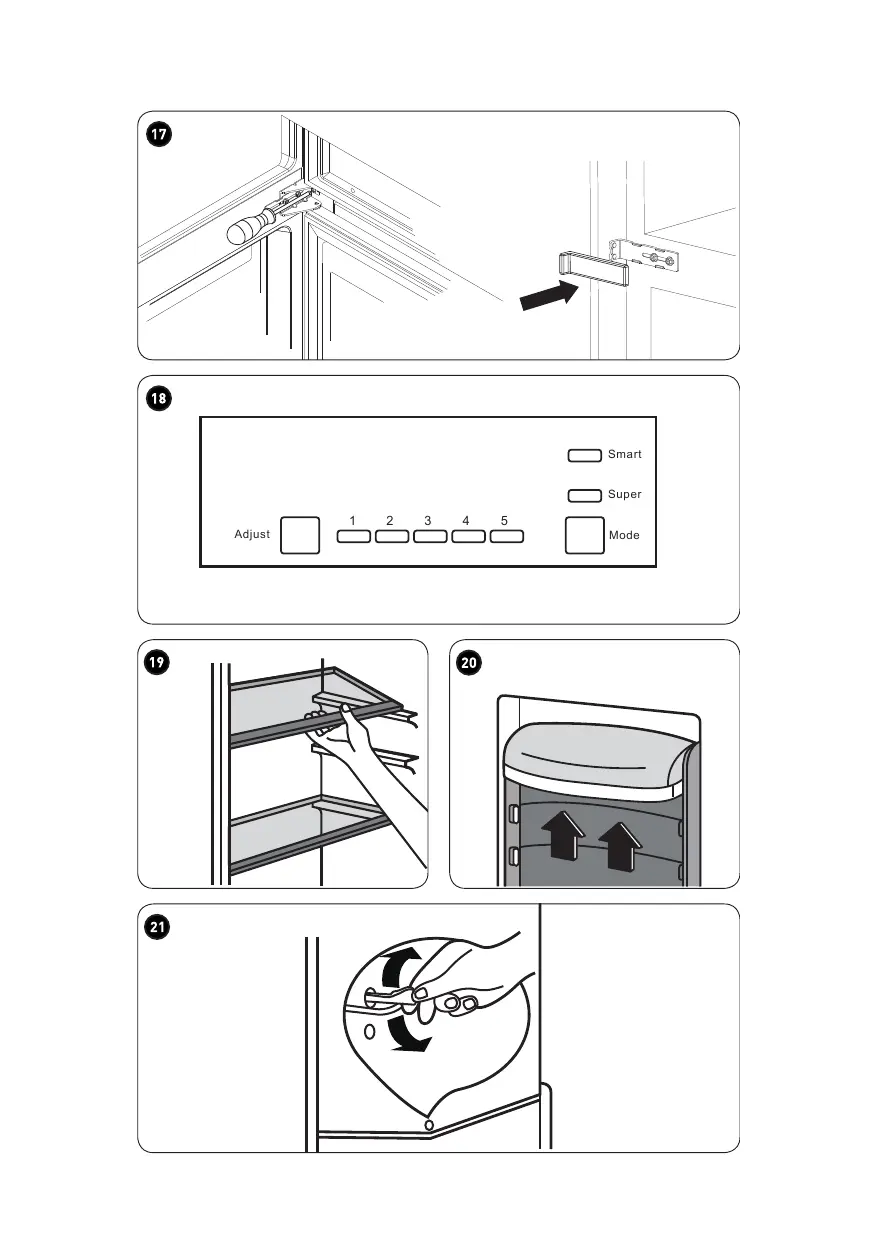 17

18

Smart

Super

Adjust

1 2 3 4 5

Mode

19

20

21