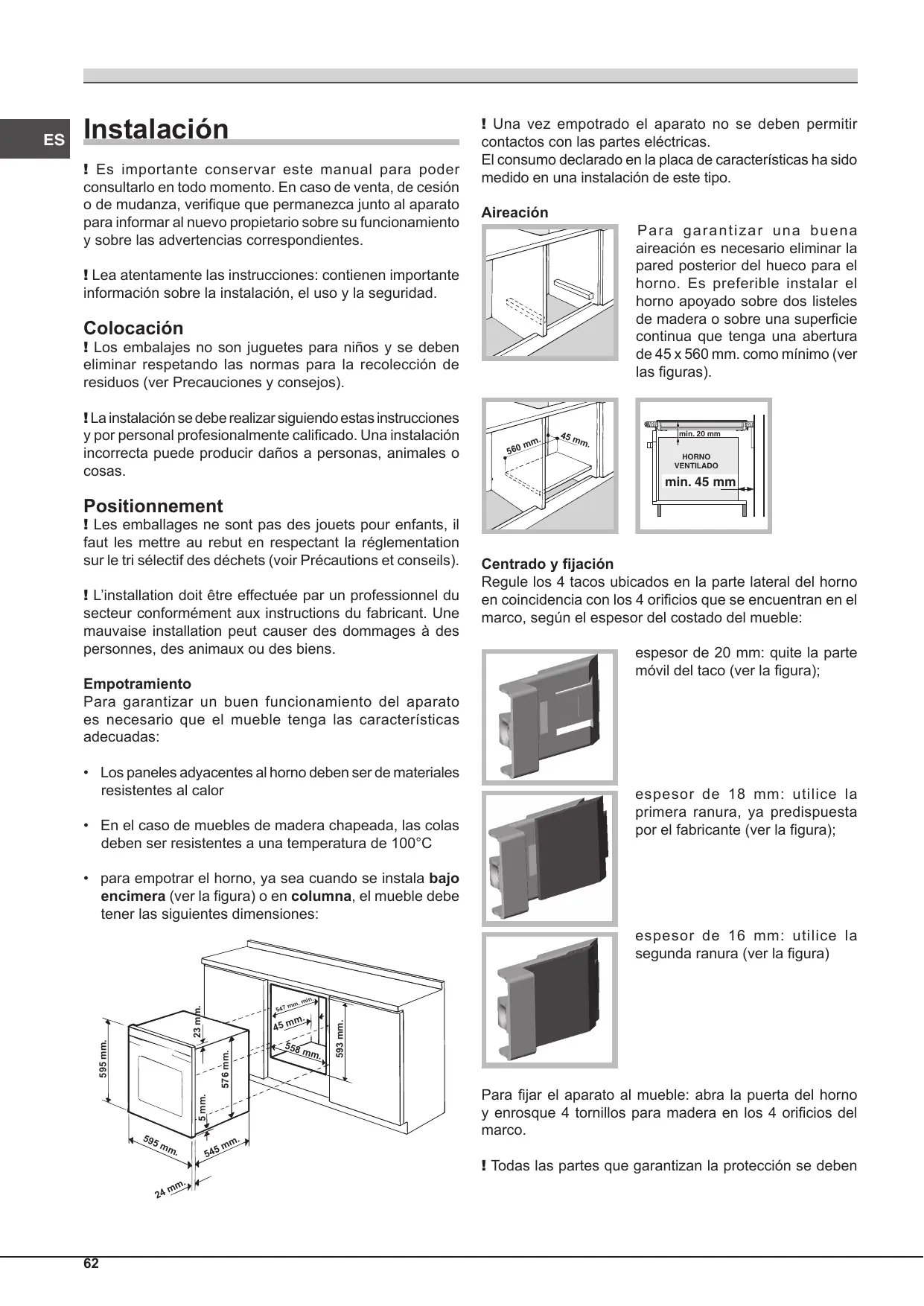 ES

Instalación

! Es importante conservar este manual para poder consultarlo en todo momento. En caso de venta, de cesión o de mudanza, verifique que permanezca junto al aparato para informar al nuevo propietario sobre su funcionamiento y sobre las advertencias correspondientes.

! Lea atentamente las instrucciones: contienen importante información sobre la instalación, el uso y la seguridad.

Colocación
! Los embalajes no son juguetes para niños y se deben eliminar respetando las normas para la recolección de residuos (ver Precauciones y consejos).

! La instalación se debe realizar siguiendo estas instrucciones y por personal profesionalmente calificado. Una instalación incorrecta puede producir daños a personas, animales o cosas.

Positionnement
! Les emballages ne sont pas des jouets pour enfants, il faut les mettre au rebut en respectant la réglementation sur le tri sélectif des déchets (voir Précautions et conseils).

! L'installation doit être effectuée par un professionnel du secteur conformément aux instructions du fabricant. Une mauvaise installation peut causer des dommages à des personnes, des animaux ou des biens.

Empotramiento
Para garantizar un buen funcionamiento del aparato es necesario que el mueble tenga las características adecuadas:

• Los paneles adyacentes al horno deben ser de materiales resistentes al calor

• En el caso de muebles de madera chapeada, las colas deben ser resistentes a una temperatura de 100°C

• para empotrar el horno, ya sea cuando se instala bajo encimera (ver la figura) o en columna, el mueble debe tener las siguientes dimensiones:

595 mm.
23 mm.
576 mm.
5 mm.
595 mm.
545 mm.
24 mm.
547 mm. min.
45 mm.
558 mm.
593 mm.

! Una vez empotrado el aparato no se deben permitir contactos con las partes eléctricas.
El consumo declarado en la placa de características ha sido medido en una instalación de este tipo.

Aireación
Para garantizar una buena aireación es necesario eliminar la pared posterior del hueco para el horno. Es preferible instalar el horno apoyado sobre dos listeles de madera o sobre una superficie continua que tenga una abertura de 45 x 560 mm. como mínimo (ver las figuras).

560 mm.
45 mm.
min. 20 mm
HORNO VENTILADO
min. 45 mm

Centrado y fijación
Regule los 4 tacos ubicados en la parte lateral del horno en coincidencia con los 4 orificios que se encuentran en el marco, según el espesor del costado del mueble:

espesor de 20 mm: quite la parte móvil del taco (ver la figura);

espesor de 18 mm: utilice la primera ranura, ya predispuesta por el fabricante (ver la figura);

espesor de 16 mm: utilice la segunda ranura (ver la figura)

Para fijar el aparato al mueble: abra la puerta del horno y enrosque 4 tornillos para madera en los 4 orificios del marco.

! Todas las partes que garantizan la protección se deben

62