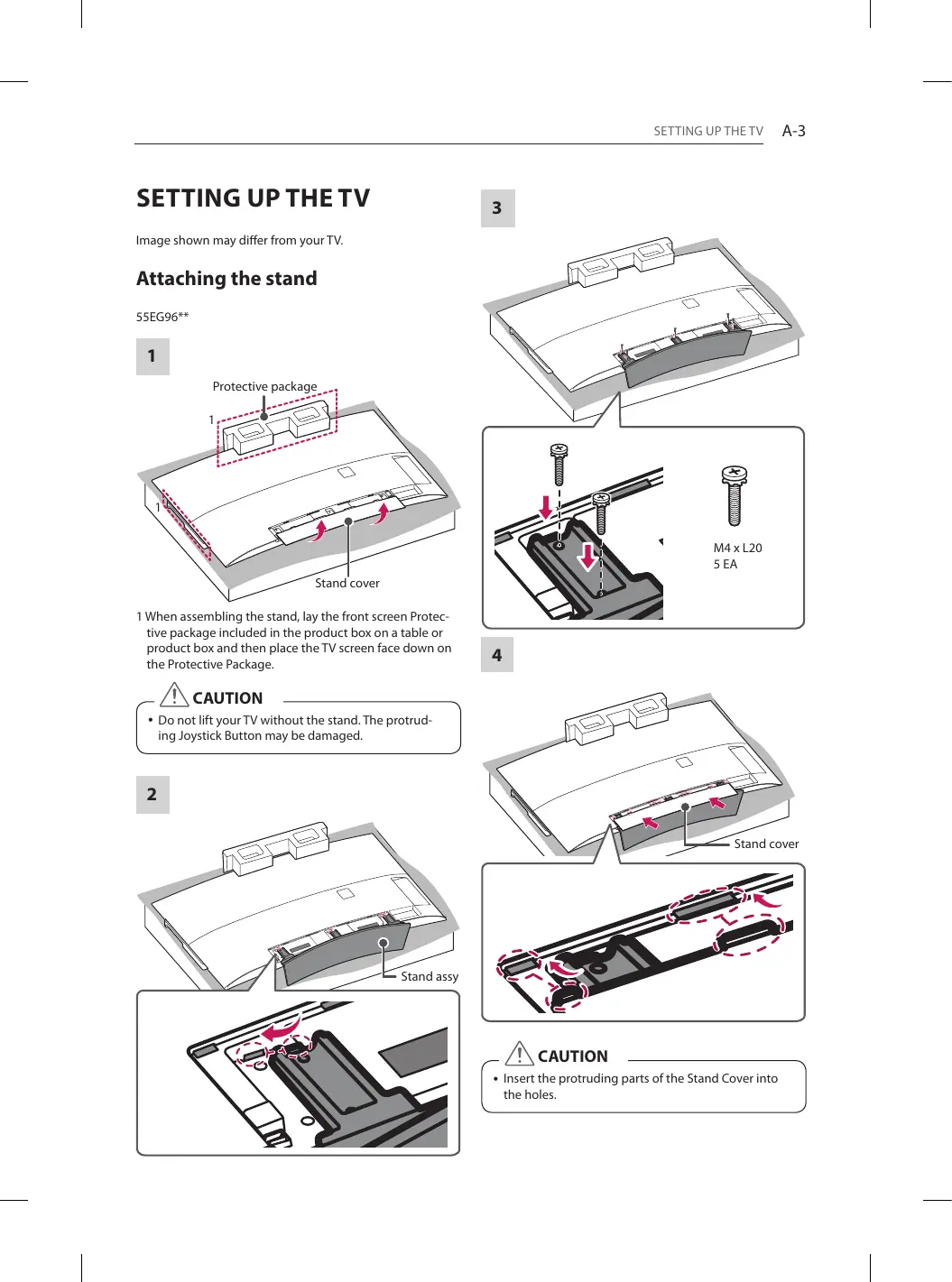 SETTING UP THE TV A-3

SETTING UP THE TV

Image shown may differ from your TV.

Attaching the stand

55EG96**

1

Protective package

1

1

Stand cover

1 When assembling the stand, lay the front screen Protective package included in the product box on a table or product box and then place the TV screen face down on the Protective Package.

CAUTION

• Do not lift your TV without the stand. The protruding Joystick Button may be damaged.

2

Stand assy

3

M4 x L20
5 EA

4

Stand cover

CAUTION

• Insert the protruding parts of the Stand Cover into the holes.