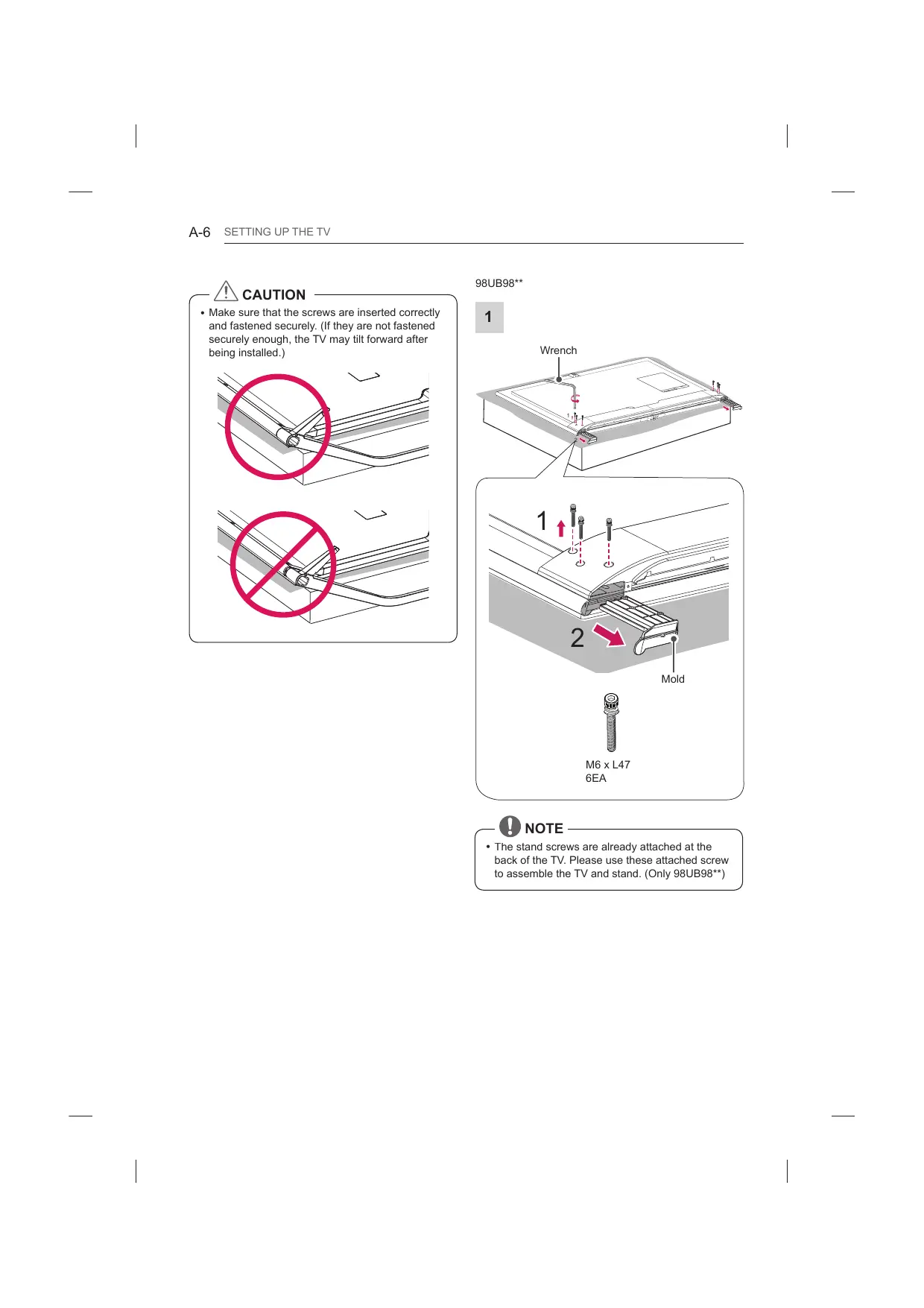 A-6 SETTING UP THE TV

CAUTION

• Make sure that the screws are inserted correctly and fastened securely. (If they are not fastened securely enough, the TV may tilt forward after being installed.)

98UB98**

1

Wrench

1

2

Mold

M6 x L47
6EA

NOTE

• The stand screws are already attached at the back of the TV. Please use these attached screw to assemble the TV and stand. (Only 98UB98**)