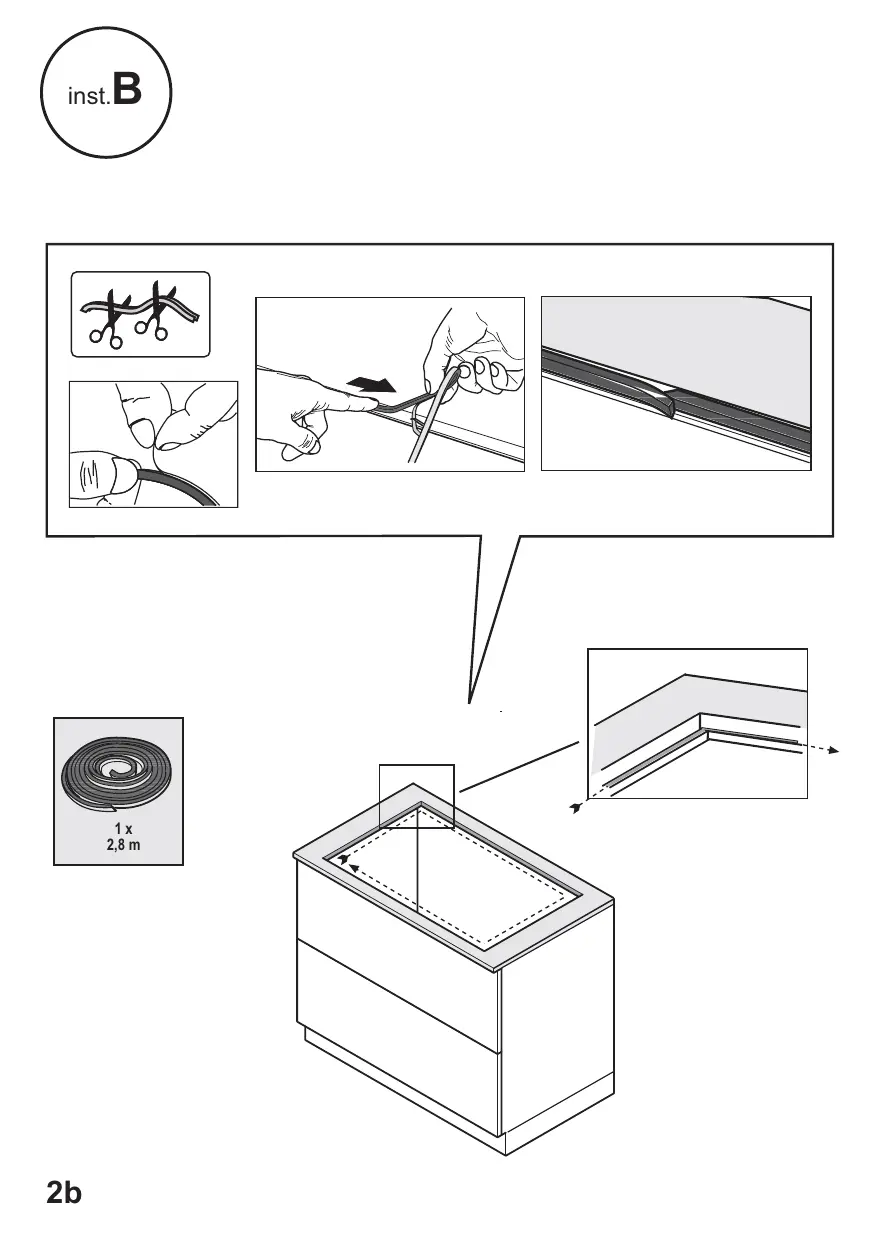 inst.B

1 x
2,8 m

2b