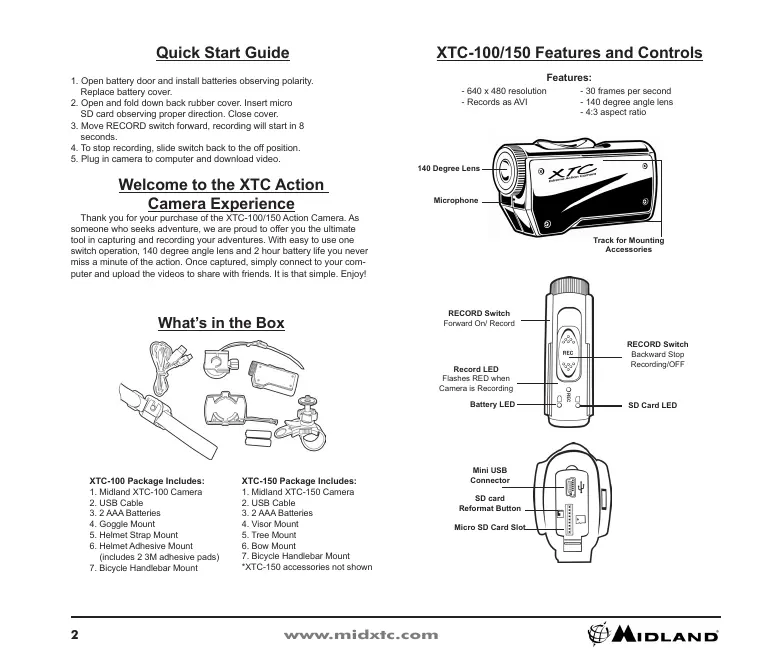 Quick Start Guide

1. Open battery door and install batteries observing polarity. Replace battery cover.
2. Open and fold down back rubber cover. Insert micro SD card observing proper direction. Close cover.
3. Move RECORD switch forward, recording will start in 8 seconds.
4. To stop recording, slide switch back to the off position.
5. Plug in camera to computer and download video.

Welcome to the XTC Action Camera Experience

Thank you for your purchase of the XTC-100/150 Action Camera. As someone who seeks adventure, we are proud to offer you the ultimate tool in capturing and recording your adventures. With easy to use one switch operation, 140 degree angle lens and 2 hour battery life you never miss a minute of the action. Once captured, simply connect to your computer and upload the videos to share with friends. It is that simple. Enjoy!

What's in the Box

XTC-100 Package Includes:
1. Midland XTC-100 Camera
2. USB Cable
3. 2 AAA Batteries
4. Goggle Mount
5. Helmet Strap Mount
6. Helmet Adhesive Mount (includes 2 3M adhesive pads)
7. Bicycle Handlebar Mount

XTC-150 Package Includes:
1. Midland XTC-150 Camera
2. USB Cable
3. 2 AAA Batteries
4. Visor Mount
5. Tree Mount
6. Bow Mount
7. Bicycle Handlebar Mount
*XTC-150 accessories not shown

XTC-100/150 Features and Controls

Features:
- 640 x 480 resolution
- Records as AVI
- 30 frames per second
- 140 degree angle lens
- 4:3 aspect ratio

140 Degree Lens
Microphone
XTC
Track for Mounting Accessories

RECORD Switch
Forward On/ Record
REC
RECORD Switch
Backward Stop Recording/OFF
Record LED
Flashes RED when Camera is Recording
Battery LED
SD Card LED

Mini USB Connector
SD card Reformat Button
Micro SD Card Slot

2
www.midxtc.com
MIDLAND