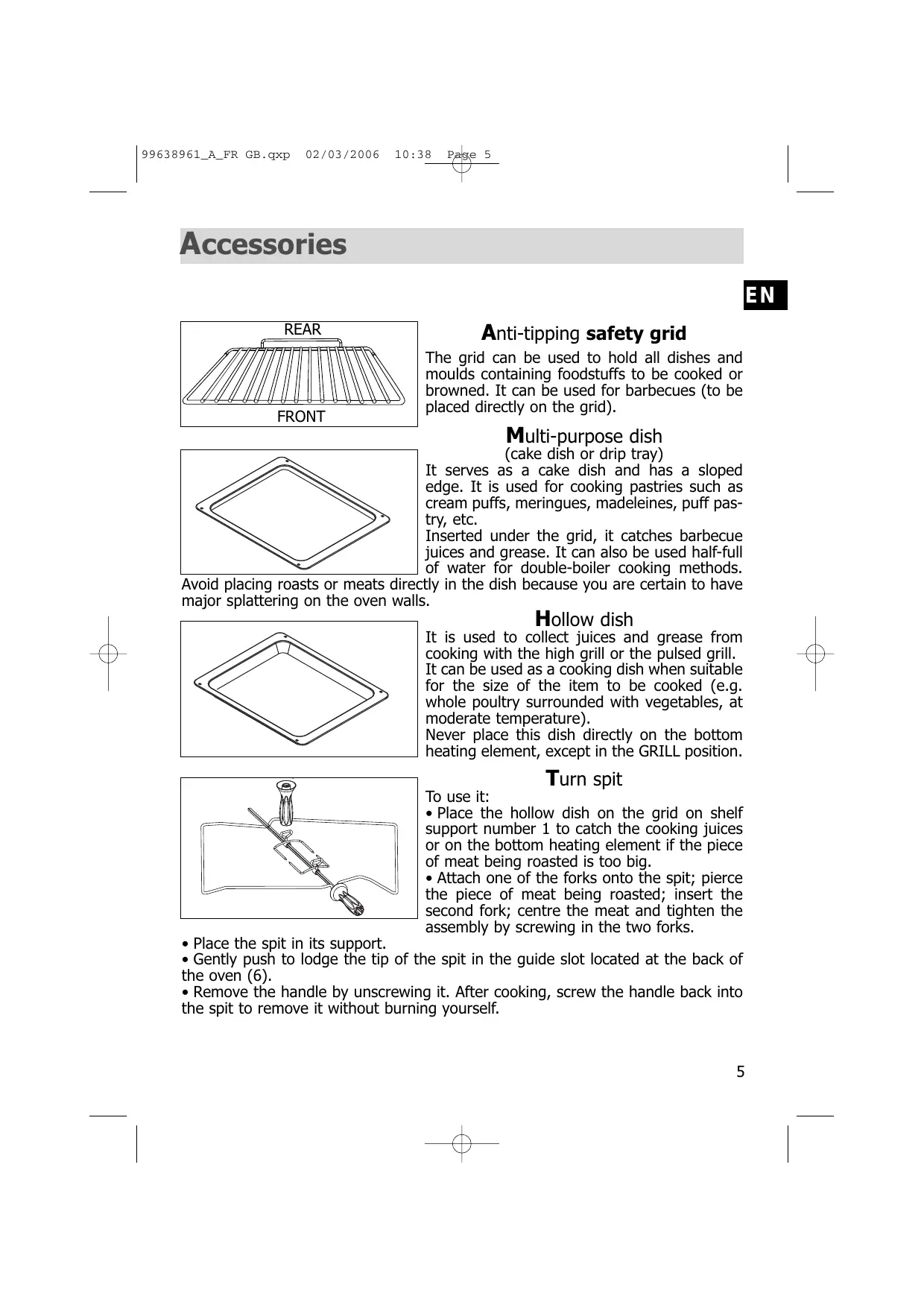 99638961_A_FR GB.qxp 02/03/2006 10:38 Page 5

Accessories

EN

REAR

FRONT

Anti-tipping safety grid

The grid can be used to hold all dishes and moulds containing foodstuffs to be cooked or browned. It can be used for barbecues (to be placed directly on the grid).

Multi-purpose dish
(cake dish or drip tray)

It serves as a cake dish and has a sloped edge. It is used for cooking pastries such as cream puffs, meringues, madeleines, puff pastry, etc.
Inserted under the grid, it catches barbecue juices and grease. It can also be used half-full of water for double-boiler cooking methods. Avoid placing roasts or meats directly in the dish because you are certain to have major splattering on the oven walls.

Hollow dish

It is used to collect juices and grease from cooking with the high grill or the pulsed grill.
It can be used as a cooking dish when suitable for the size of the item to be cooked (e.g. whole poultry surrounded with vegetables, at moderate temperature).
Never place this dish directly on the bottom heating element, except in the GRILL position.

Turn spit

To use it:
• Place the hollow dish on the grid on shelf support number 1 to catch the cooking juices or on the bottom heating element if the piece of meat being roasted is too big.
• Attach one of the forks onto the spit; pierce the piece of meat being roasted; insert the second fork; centre the meat and tighten the assembly by screwing in the two forks.
• Place the spit in its support.
• Gently push to lodge the tip of the spit in the guide slot located at the back of the oven (6).
• Remove the handle by unscrewing it. After cooking, screw the handle back into the spit to remove it without burning yourself.

5