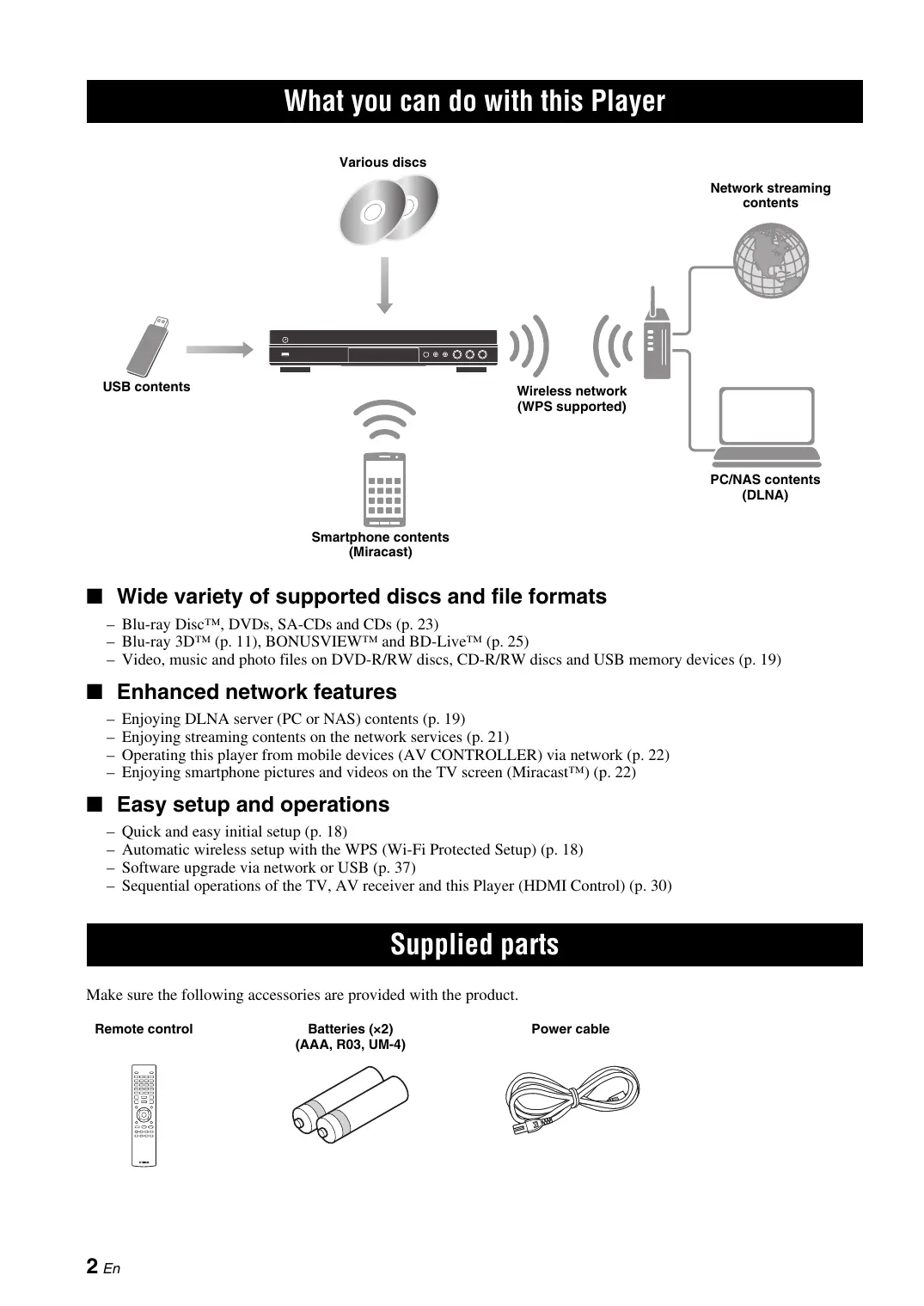 What you can do with this Player

Various discs

Network streaming contents

USB contents

Wireless network (WPS supported)

PC/NAS contents (DLNA)

Smartphone contents (Miracast)

■ Wide variety of supported discs and file formats

– Blu-ray Disc™, DVDs, SA-CDs and CDs (p. 23)
– Blu-ray 3D™ (p. 11), BONUSVIEW™ and BD-Live™ (p. 25)
– Video, music and photo files on DVD-R/RW discs, CD-R/RW discs and USB memory devices (p. 19)

■ Enhanced network features

– Enjoying DLNA server (PC or NAS) contents (p. 19)
– Enjoying streaming contents on the network services (p. 21)
– Operating this player from mobile devices (AV CONTROLLER) via network (p. 22)
– Enjoying smartphone pictures and videos on the TV screen (Miracast™) (p. 22)

■ Easy setup and operations

– Quick and easy initial setup (p. 18)
– Automatic wireless setup with the WPS (Wi-Fi Protected Setup) (p. 18)
– Software upgrade via network or USB (p. 37)
– Sequential operations of the TV, AV receiver and this Player (HDMI Control) (p. 30)

Supplied parts

Make sure the following accessories are provided with the product.

Remote control

Batteries (×2) (AAA, R03, UM-4)

Power cable

2 En