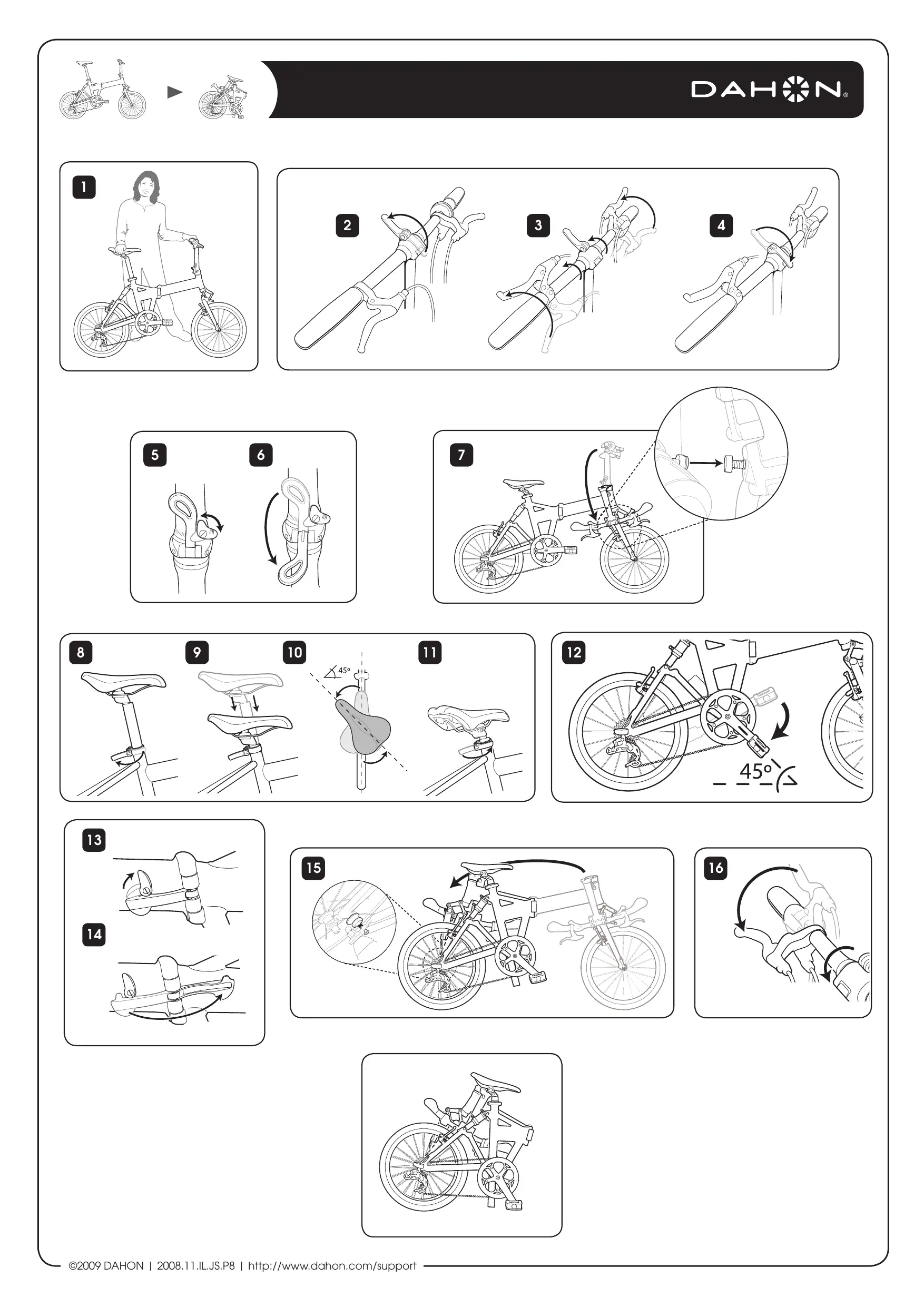 DAHON®

1

2

3

4

5

6

7

8

9

10

45°

11

12

45°

13

14

15

16

©2009 DAHON | 2008.11.IL.JS.P8 | http://www.dahon.com/support