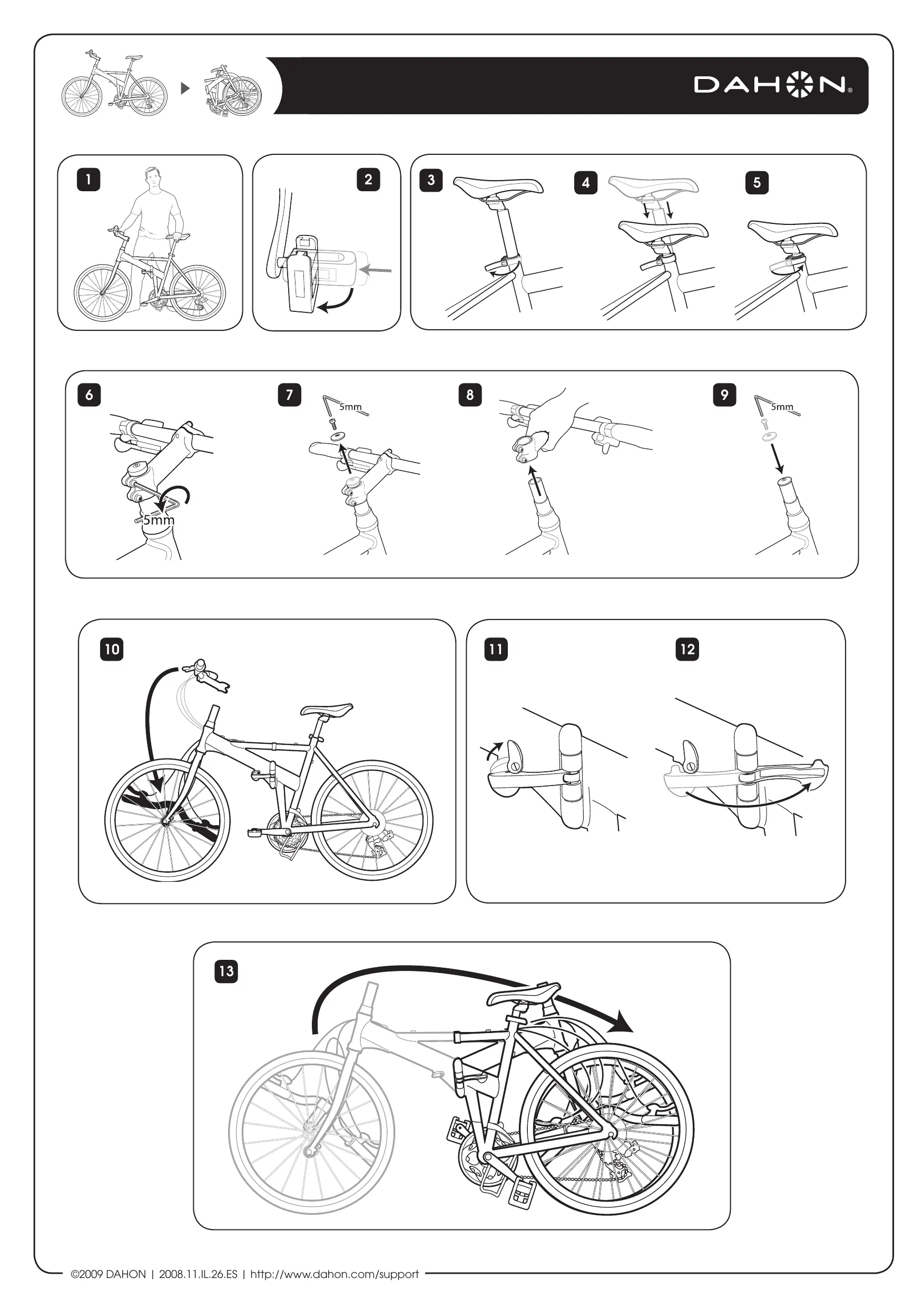 DAHON®

1

2

3

4

5

6

5mm

7

5mm

8

9

5mm

10

11

12

13

©2009 DAHON | 2008.11.IL.26.ES | http://www.dahon.com/support