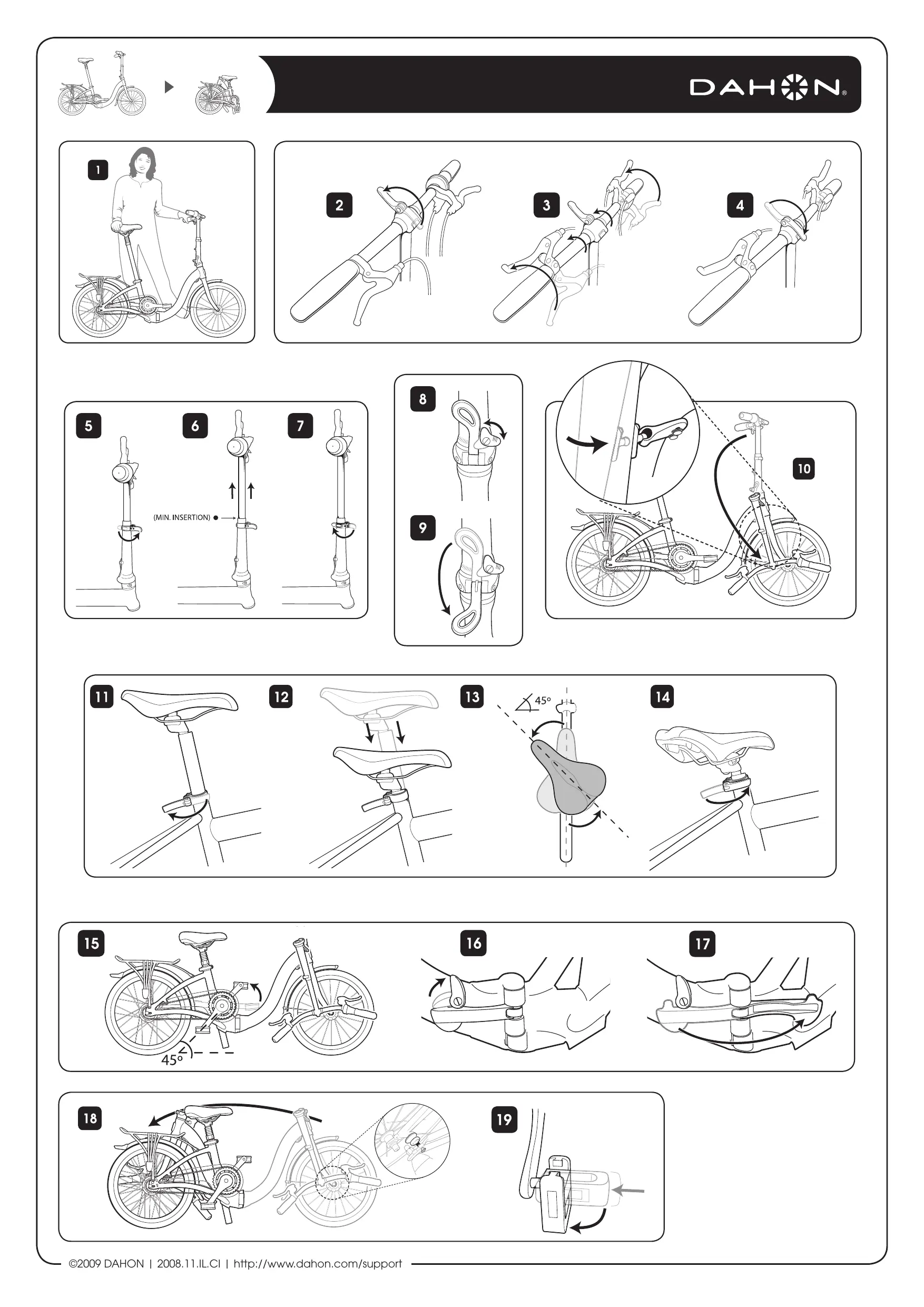 DAHON®

1

2

3

4

5

6

(MIN. INSERTION)

7

8

9

10

11

12

13

45°

14

15

45°

16

17

18

19

©2009 DAHON | 2008.11.IL.CI | http://www.dahon.com/support