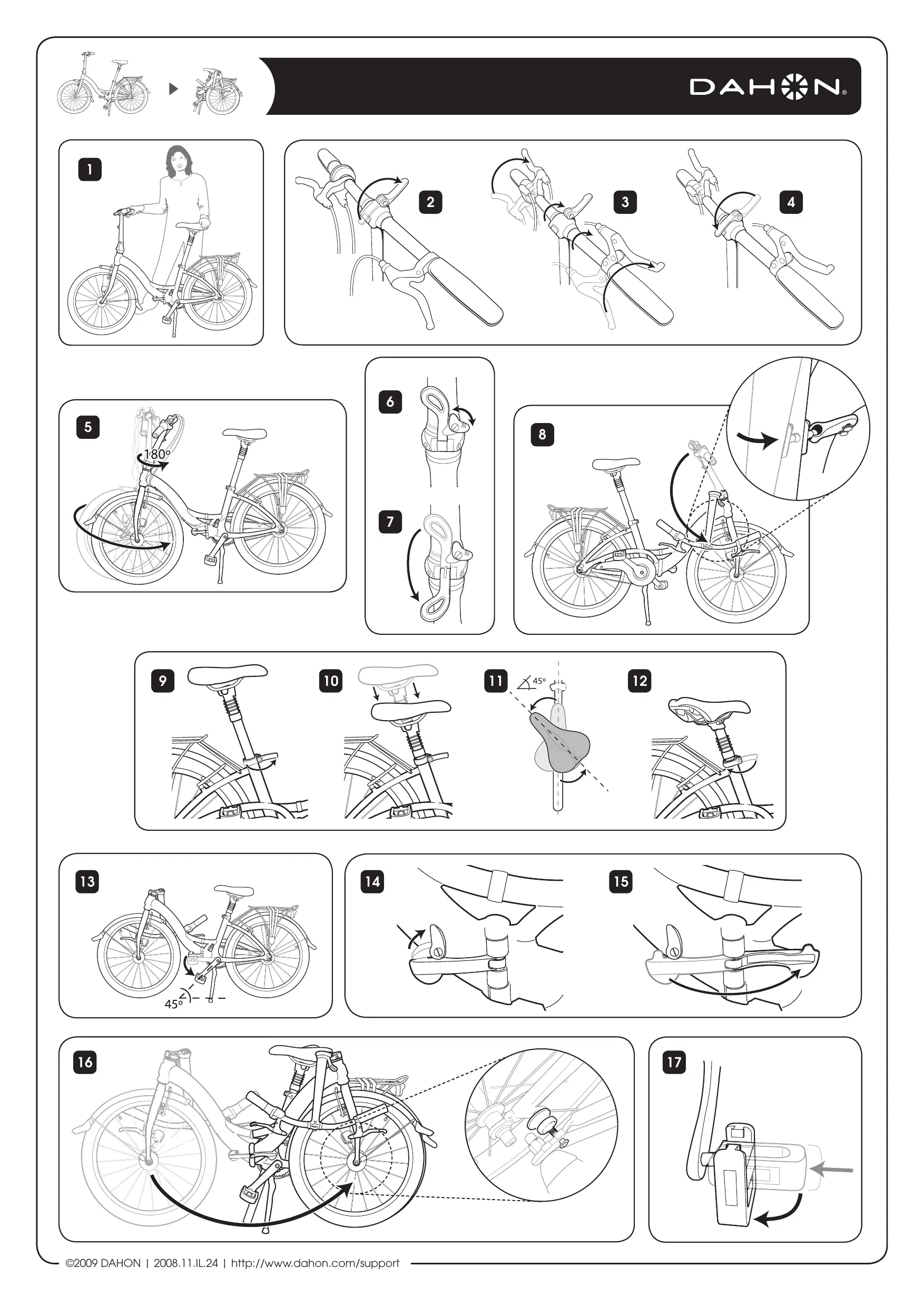 DAHON®

1

2

3

4

5

180°

6

7

8

9

10

11

45°

12

13

45°

14

15

16

17

©2009 DAHON | 2008.11.IL.24 | http://www.dahon.com/support