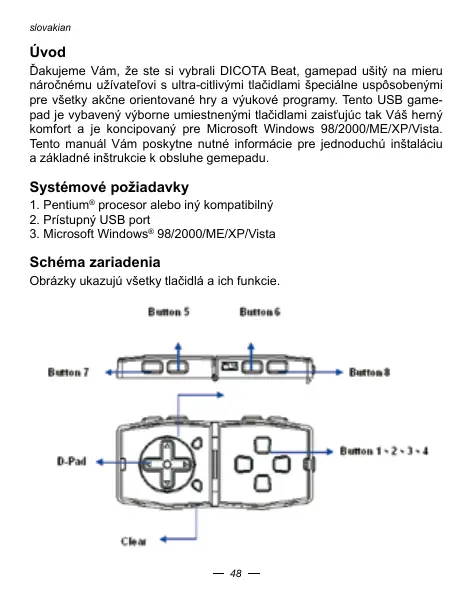 slovakian

Úvod

Ďakujeme Vám, že ste si vybrali DICOTA Beat, gamepad ušitý na mieru náročnému užívateľovi s ultra-citlivými tlačidlami špeciálne uspôsobenými pre všetky akčne orientované hry a výukové programy. Tento USB gamepad je vybavený výborne umiestnenými tlačidlami zaisťujúc tak Váš herný komfort a je koncipovaný pre Microsoft Windows 98/2000/ME/XP/Vista. Tento manuál Vám poskytne nutné informácie pre jednoduchú inštaláciu a základné inštrukcie k obsluhe gemepadu.

Systémové požiadavky

1. Pentium® procesor alebo iný kompatibilný
2. Prístupný USB port
3. Microsoft Windows® 98/2000/ME/XP/Vista

Schéma zariadenia

Obrázky ukazujú všetky tlačidlá a ich funkcie.

Button 5
Button 6
Button 7
Button 8
D-Pad
Button 1 - 2 - 3 - 4
Clear

— 48 —