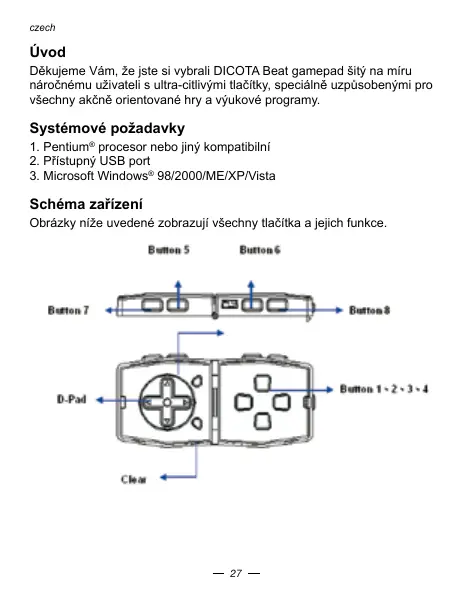 czech

Úvod

Děkujeme Vám, že jste si vybrali DICOTA Beat gamepad šitý na míru náročnému uživateli s ultra-citlivými tlačítky, speciálně uzpůsobenými pro všechny akčně orientované hry a výukové programy.

Systémové požadavky

1. Pentium® procesor nebo jiný kompatibilní
2. Přístupný USB port
3. Microsoft Windows® 98/2000/ME/XP/Vista

Schéma zařízení

Obrázky níže uvedené zobrazují všechny tlačítka a jejich funkce.

Button 5

Button 6

Button 7

Button 8

D-Pad

Button 1 - 2 - 3 - 4

Clear

— 27 —